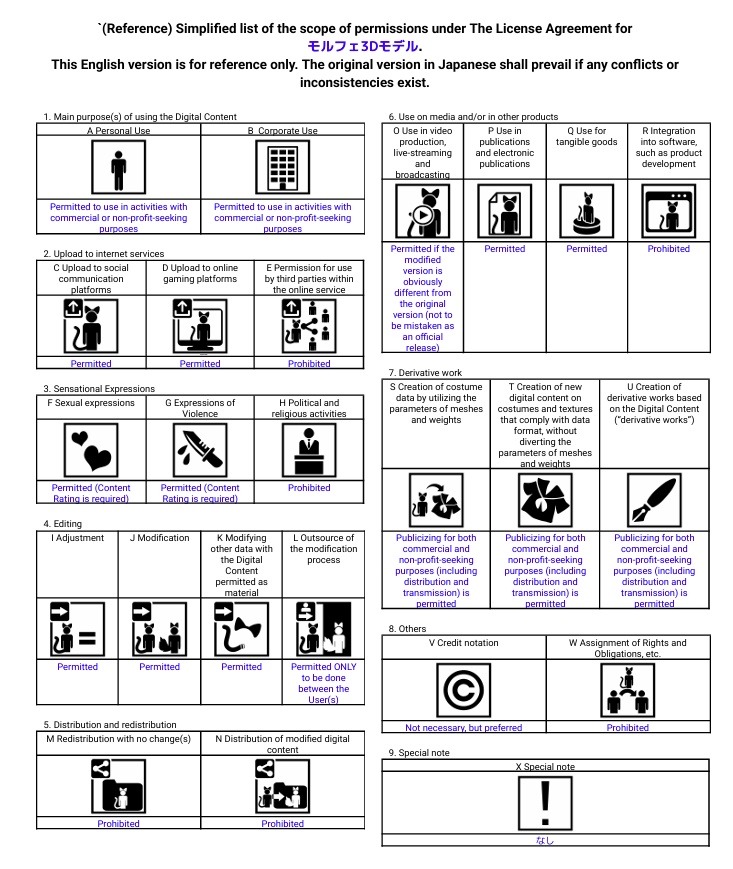 `(Reference) Simplified list of the scope of permissions under The License Agreement for モルフェ3Dモデル.
This English version is for reference only. The original version in Japanese shall prevail if any conflicts or inconsistencies exist.

1. Main purpose(s) of using the Digital Content

| A Personal Use | B Corporate Use |
|---|---|
| Permitted to use in activities with commercial or non-profit-seeking purposes | Permitted to use in activities with commercial or non-profit-seeking purposes |

2. Upload to internet services

| C Upload to social communication platforms | D Upload to online gaming platforms | E Permission for use by third parties within the online service |
|---|---|---|
| Permitted | Permitted | Prohibited |

3. Sensational Expressions

| F Sexual expressions | G Expressions of Violence | H Political and religious activities |
|---|---|---|
| Permitted (Content Rating is required) | Permitted (Content Rating is required) | Prohibited |

4. Editing

| I Adjustment | J Modification | K Modifying other data with the Digital Content permitted as material | L Outsource of the modification process |
|---|---|---|---|
| Permitted | Permitted | Permitted | Permitted ONLY to be done between the User(s) |

5. Distribution and redistribution

| M Redistribution with no change(s) | N Distribution of modified digital content |
|---|---|
| Prohibited | Prohibited |

6. Use on media and/or in other products

| O Use in video production, live-streaming and broadcasting | P Use in publications and electronic publications | Q Use for tangible goods | R Integration into software, such as product development |
|---|---|---|---|
| Permitted if the modified version is obviously different from the original version (not to be mistaken as an official release) | Permitted | Permitted | Prohibited |

7. Derivative work

| S Creation of costume data by utilizing the parameters of meshes and weights | T Creation of new digital content on costumes and textures that comply with data format, without diverting the parameters of meshes and weights | U Creation of derivative works based on the Digital Content ("derivative works") |
|---|---|---|
| Publicizing for both commercial and non-profit-seeking purposes (including distribution and transmission) is permitted | Publicizing for both commercial and non-profit-seeking purposes (including distribution and transmission) is permitted | Publicizing for both commercial and non-profit-seeking purposes (including distribution and transmission) is permitted |

8. Others

| V Credit notation | W Assignment of Rights and Obligations, etc. |
|---|---|
| Not necessary, but preferred | Prohibited |

9. Special note

| X Special note |
|---|
| なし |