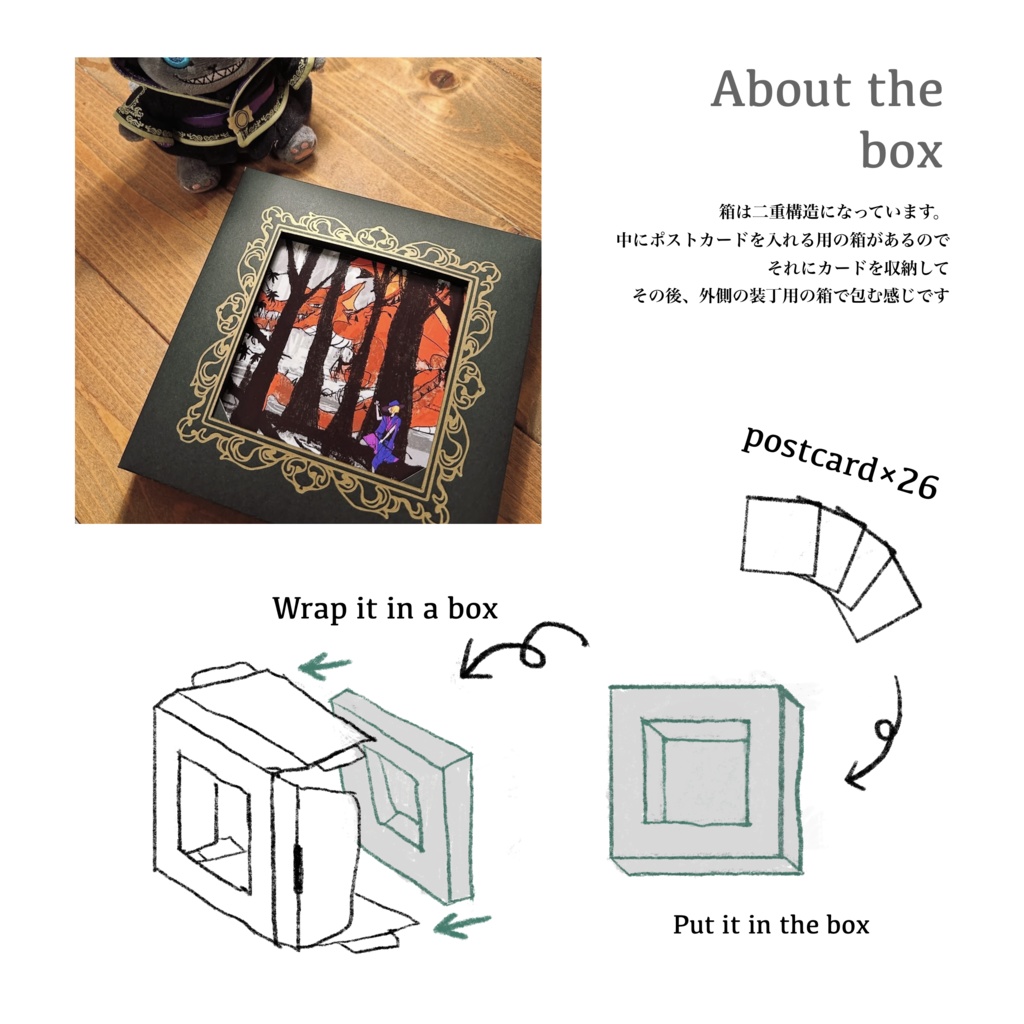 About the box

箱は二重構造になっています。
中にポストカードを入れる用の箱があるので
それにカードを収納して
その後、外側の装丁用の箱で包む感じです

postcard×26

Wrap it in a box

Put it in the box