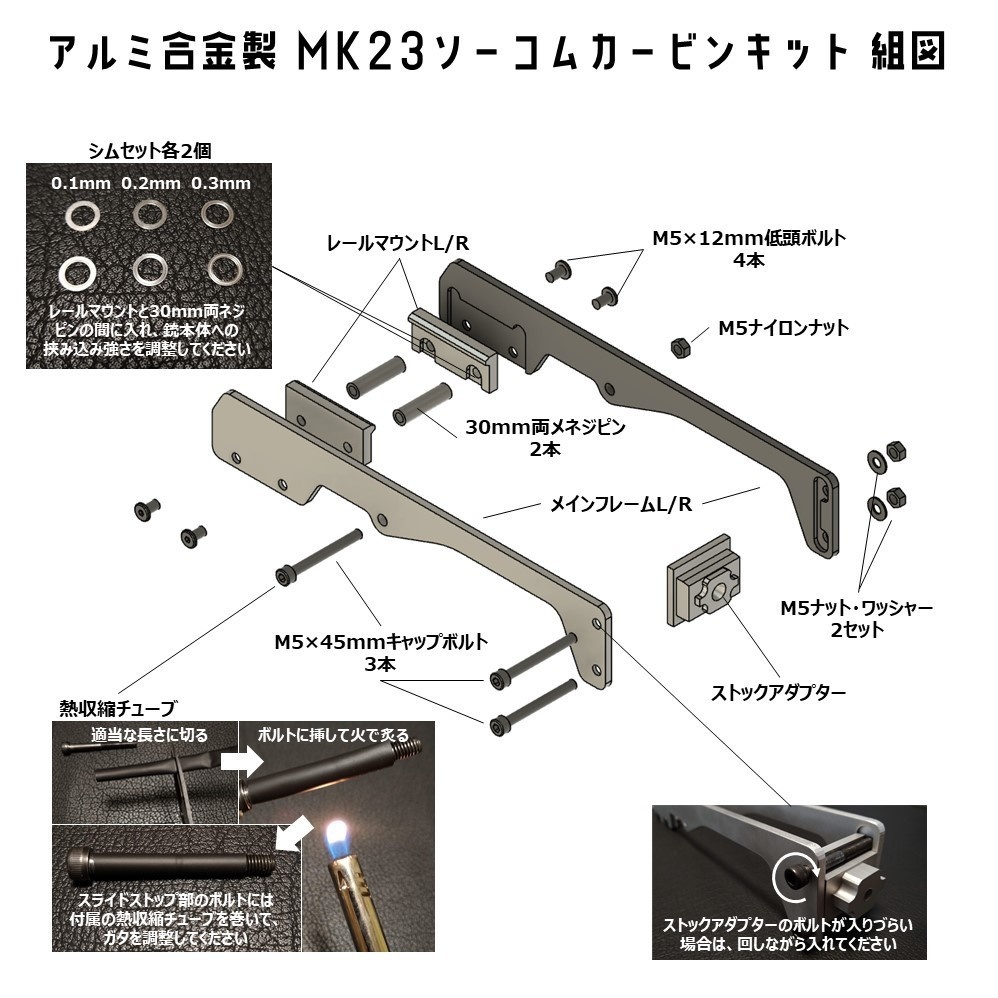 アルミ合金製 MK23ソーコムカービンキット 組図

シムセット各2個
0.1mm 0.2mm 0.3mm
レールマウントと30mm両ネジピンの間に入れ、銃本体への挟み込み強さを調整してください

レールマウントL/R

M5×12mm低頭ボルト
4本

M5ナイロンナット

30mm両メネジピン
2本

メインフレームL/R

M5ナット・ワッシャー
2セット

M5×45mmキャップボルト
3本

ストックアダプター

熱収縮チューブ
適当な長さに切る
ボルトに挿して火で炙る
スライドストップ部のボルトには付属の熱収縮チューブを巻いて、ガタを調整してください

ストックアダプターのボルトが入りづらい場合は、回しながら入れてください