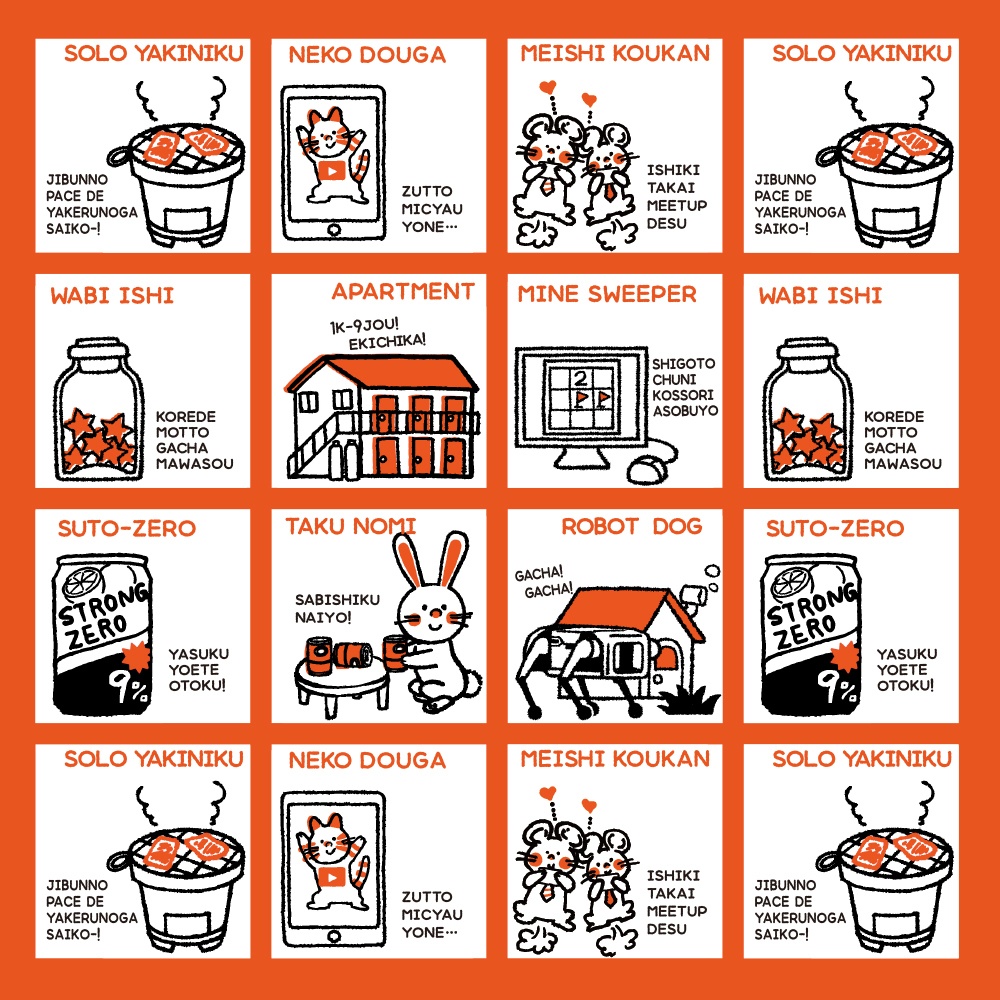 SOLO YAKINIKU

JIBUNNO PACE DE YAKERUNOGA SAIKO-!

NEKO DOUGA

ZUTTO MICYAU YONE…

MEISHI KOUKAN

ISHIKI TAKAI MEETUP DESU

SOLO YAKINIKU

JIBUNNO PACE DE YAKERUNOGA SAIKO-!

WABI ISHI

KOREDE MOTTO GACHA MAWASOU

APARTMENT

1K-9JOU! EKICHIKA!

MINE SWEEPER

2

SHIGOTO CHUNI KOSSORI ASOBUYO

WABI ISHI

KOREDE MOTTO GACHA MAWASOU

SUTO-ZERO

STRONG ZERO

9%

YASUKU YOETE OTOKU!

TAKU NOMI

SABISHIKU NAIYO!

ROBOT DOG

GACHA! GACHA!

SUTO-ZERO

STRONG ZERO

9%

YASUKU YOETE OTOKU!

SOLO YAKINIKU

JIBUNNO PACE DE YAKERUNOGA SAIKO-!

NEKO DOUGA

ZUTTO MICYAU YONE…

MEISHI KOUKAN

ISHIKI TAKAI MEETUP DESU

SOLO YAKINIKU

JIBUNNO PACE DE YAKERUNOGA SAIKO-!