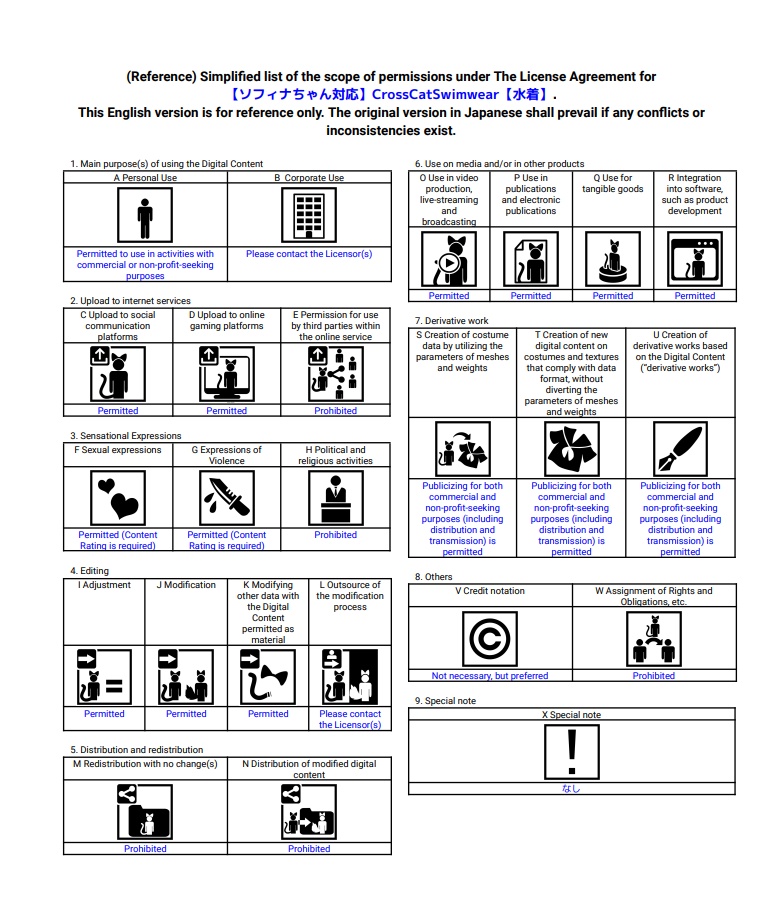 (Reference) Simplified list of the scope of permissions under The License Agreement for 【ソフィナちゃん対応】CrossCatSwimwear【水着】.
This English version is for reference only. The original version in Japanese shall prevail if any conflicts or inconsistencies exist.

1. Main purpose(s) of using the Digital Content

| A Personal Use | B Corporate Use |
|---|---|
| Permitted to use in activities with commercial or non-profit-seeking purposes | Please contact the Licensor(s) |

2. Upload to internet services

| C Upload to social communication platforms | D Upload to online gaming platforms | E Permission for use by third parties within the online service |
|---|---|---|
| Permitted | Permitted | Prohibited |

3. Sensational Expressions

| F Sexual expressions | G Expressions of Violence | H Political and religious activities |
|---|---|---|
| Permitted (Content Rating is required) | Permitted (Content Rating is required) | Prohibited |

4. Editing

| I Adjustment | J Modification | K Modifying other data with the Digital Content permitted as material | L Outsource of the modification process |
|---|---|---|---|
| Permitted | Permitted | Permitted | Please contact the Licensor(s) |

5. Distribution and redistribution

| M Redistribution with no change(s) | N Distribution of modified digital content |
|---|---|
| Prohibited | Prohibited |

6. Use on media and/or in other products

| O Use in video production, live-streaming and broadcasting | P Use in publications and electronic publications | Q Use for tangible goods | R Integration into software, such as product development |
|---|---|---|---|
| Permitted | Permitted | Permitted | Permitted |

7. Derivative work

| S Creation of costume data by utilizing the parameters of meshes and weights | T Creation of new digital content on costumes and textures that comply with data format, without diverting the parameters of meshes and weights | U Creation of derivative works based on the Digital Content ("derivative works") |
|---|---|---|
| Publicizing for both commercial and non-profit-seeking purposes (including distribution and transmission) is permitted | Publicizing for both commercial and non-profit-seeking purposes (including distribution and transmission) is permitted | Publicizing for both commercial and non-profit-seeking purposes (including distribution and transmission) is permitted |

8. Others

| V Credit notation | W Assignment of Rights and Obligations, etc. |
|---|---|
| Not necessary, but preferred | Prohibited |

9. Special note

| X Special note |
|---|
| なし |