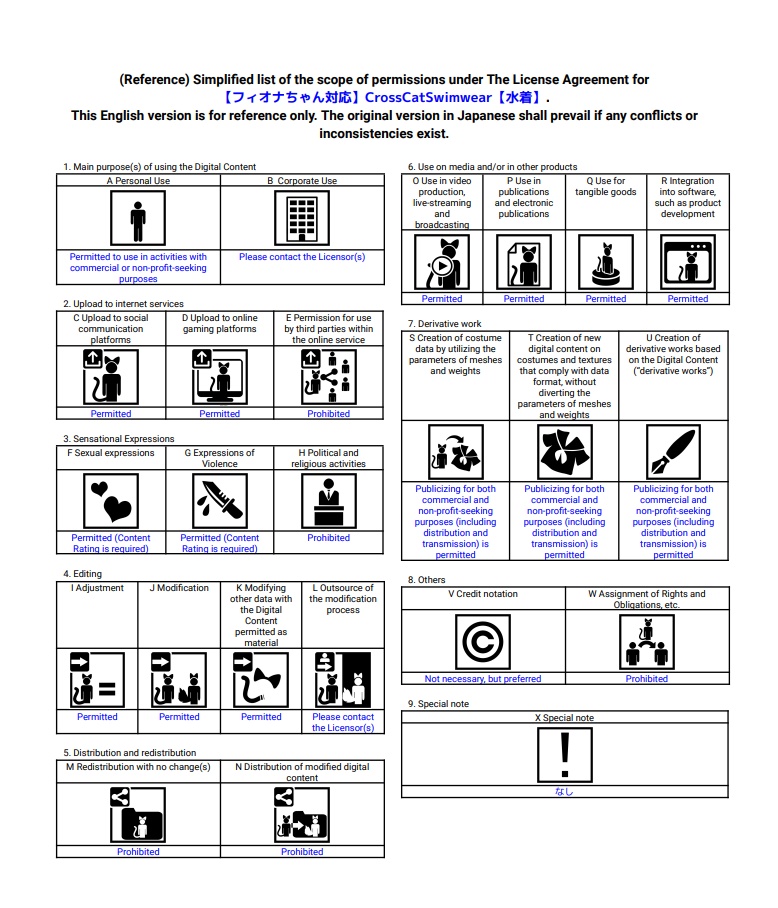 (Reference) Simplified list of the scope of permissions under The License Agreement for 【フィオナちゃん対応】CrossCatSwimwear【水着】.
This English version is for reference only. The original version in Japanese shall prevail if any conflicts or inconsistencies exist.

1. Main purpose(s) of using the Digital Content

| A Personal Use | B Corporate Use |
|---|---|
| Permitted to use in activities with commercial or non-profit-seeking purposes | Please contact the Licensor(s) |

2. Upload to internet services

| C Upload to social communication platforms | D Upload to online gaming platforms | E Permission for use by third parties within the online service |
|---|---|---|
| Permitted | Permitted | Prohibited |

3. Sensational Expressions

| F Sexual expressions | G Expressions of Violence | H Political and religious activities |
|---|---|---|
| Permitted (Content Rating is required) | Permitted (Content Rating is required) | Prohibited |

4. Editing

| I Adjustment | J Modification | K Modifying other data with the Digital Content permitted as material | L Outsource of the modification process |
|---|---|---|---|
| Permitted | Permitted | Permitted | Please contact the Licensor(s) |

5. Distribution and redistribution

| M Redistribution with no change(s) | N Distribution of modified digital content |
|---|---|
| Prohibited | Prohibited |

6. Use on media and/or in other products

| O Use in video production, live-streaming and broadcasting | P Use in publications and electronic publications | Q Use for tangible goods | R Integration into software, such as product development |
|---|---|---|---|
| Permitted | Permitted | Permitted | Permitted |

7. Derivative work

| S Creation of costume data by utilizing the parameters of meshes and weights | T Creation of new digital content on costumes and textures that comply with data format, without diverting the parameters of meshes and weights | U Creation of derivative works based on the Digital Content ("derivative works") |
|---|---|---|
| Publicizing for both commercial and non-profit-seeking purposes (including distribution and transmission) is permitted | Publicizing for both commercial and non-profit-seeking purposes (including distribution and transmission) is permitted | Publicizing for both commercial and non-profit-seeking purposes (including distribution and transmission) is permitted |

8. Others

| V Credit notation | W Assignment of Rights and Obligations, etc. |
|---|---|
| Not necessary, but preferred | Prohibited |

9. Special note

| X Special note |
|---|
| なし |