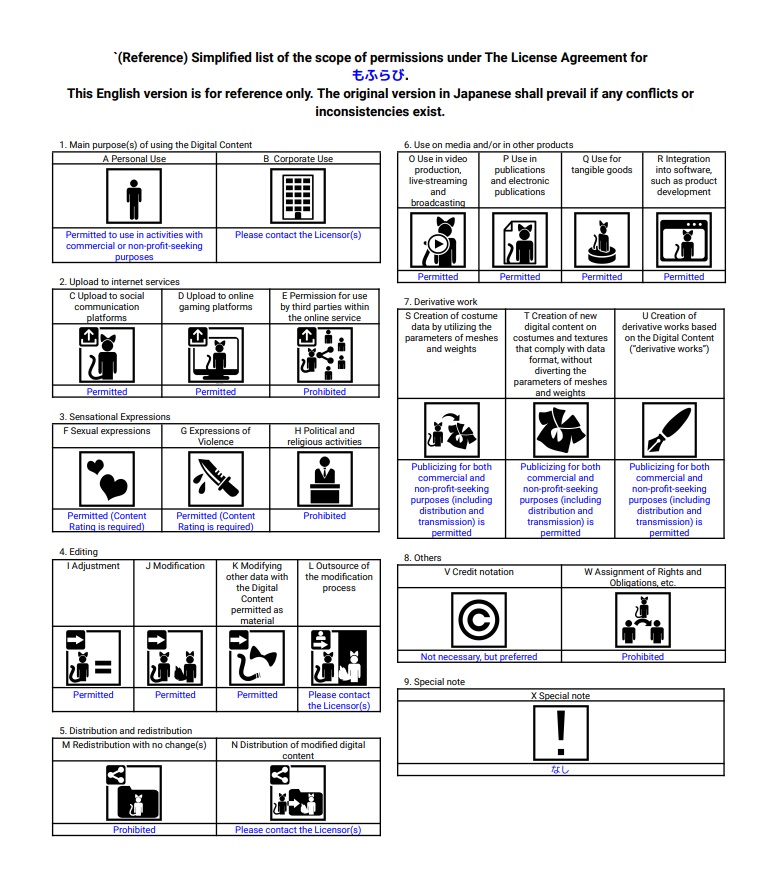 `(Reference) Simplified list of the scope of permissions under The License Agreement for もふらび.
This English version is for reference only. The original version in Japanese shall prevail if any conflicts or inconsistencies exist.

1. Main purpose(s) of using the Digital Content

| A Personal Use | B Corporate Use |
|---|---|
| Permitted to use in activities with commercial or non-profit-seeking purposes | Please contact the Licensor(s) |

2. Upload to internet services

| C Upload to social communication platforms | D Upload to online gaming platforms | E Permission for use by third parties within the online service |
|---|---|---|
| Permitted | Permitted | Prohibited |

3. Sensational Expressions

| F Sexual expressions | G Expressions of Violence | H Political and religious activities |
|---|---|---|
| Permitted (Content Rating is required) | Permitted (Content Rating is required) | Prohibited |

4. Editing

| I Adjustment | J Modification | K Modifying other data with the Digital Content permitted as material | L Outsource of the modification process |
|---|---|---|---|
| Permitted | Permitted | Permitted | Please contact the Licensor(s) |

5. Distribution and redistribution

| M Redistribution with no change(s) | N Distribution of modified digital content |
|---|---|
| Prohibited | Please contact the Licensor(s) |

6. Use on media and/or in other products

| O Use in video production, live-streaming and broadcasting | P Use in publications and electronic publications | Q Use for tangible goods | R Integration into software, such as product development |
|---|---|---|---|
| Permitted | Permitted | Permitted | Permitted |

7. Derivative work

| S Creation of costume data by utilizing the parameters of meshes and weights | T Creation of new digital content on costumes and textures that comply with data format, without diverting the parameters of meshes and weights | U Creation of derivative works based on the Digital Content ("derivative works") |
|---|---|---|
| Publicizing for both commercial and non-profit-seeking purposes (including distribution and transmission) is permitted | Publicizing for both commercial and non-profit-seeking purposes (including distribution and transmission) is permitted | Publicizing for both commercial and non-profit-seeking purposes (including distribution and transmission) is permitted |

8. Others

| V Credit notation | W Assignment of Rights and Obligations, etc. |
|---|---|
| Not necessary, but preferred | Prohibited |

9. Special note

| X Special note |
|---|
| なし |