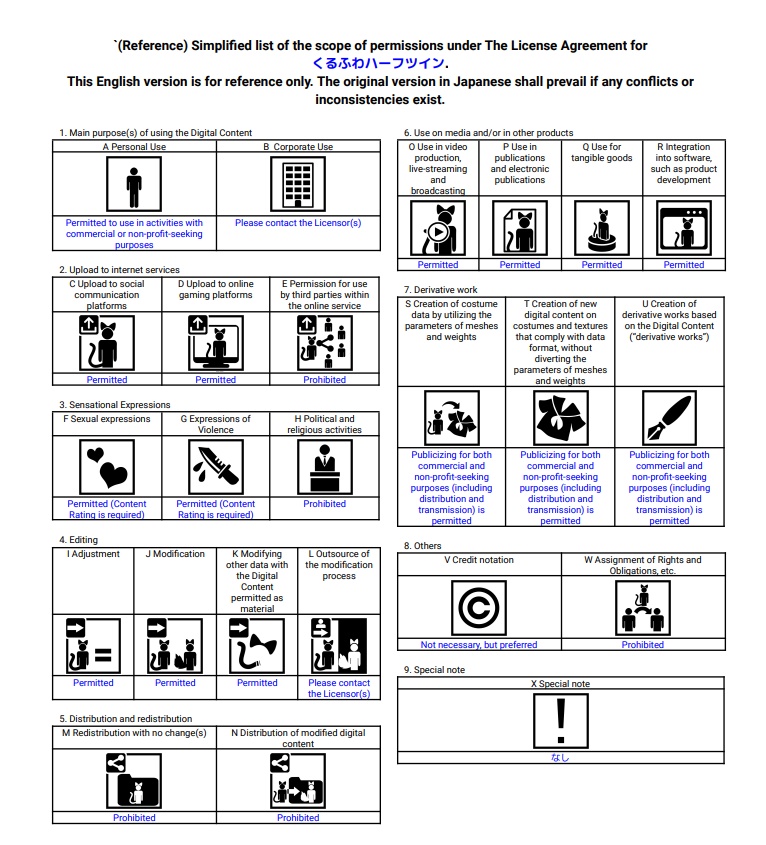 `(Reference) Simplified list of the scope of permissions under The License Agreement for くるふわハーフツイン.
This English version is for reference only. The original version in Japanese shall prevail if any conflicts or inconsistencies exist.

1. Main purpose(s) of using the Digital Content

| A Personal Use | B Corporate Use |
|---|---|
| Permitted to use in activities with commercial or non-profit-seeking purposes | Please contact the Licensor(s) |

2. Upload to internet services

| C Upload to social communication platforms | D Upload to online gaming platforms | E Permission for use by third parties within the online service |
|---|---|---|
| Permitted | Permitted | Prohibited |

3. Sensational Expressions

| F Sexual expressions | G Expressions of Violence | H Political and religious activities |
|---|---|---|
| Permitted (Content Rating is required) | Permitted (Content Rating is required) | Prohibited |

4. Editing

| I Adjustment | J Modification | K Modifying other data with the Digital Content permitted as material | L Outsource of the modification process |
|---|---|---|---|
| Permitted | Permitted | Permitted | Please contact the Licensor(s) |

5. Distribution and redistribution

| M Redistribution with no change(s) | N Distribution of modified digital content |
|---|---|
| Prohibited | Prohibited |

6. Use on media and/or in other products

| O Use in video production, live-streaming and broadcasting | P Use in publications and electronic publications | Q Use for tangible goods | R Integration into software, such as product development |
|---|---|---|---|
| Permitted | Permitted | Permitted | Permitted |

7. Derivative work

| S Creation of costume data by utilizing the parameters of meshes and weights | T Creation of new digital content on costumes and textures that comply with data format, without diverting the parameters of meshes and weights | U Creation of derivative works based on the Digital Content ("derivative works") |
|---|---|---|
| Publicizing for both commercial and non-profit-seeking purposes (including distribution and transmission) is permitted | Publicizing for both commercial and non-profit-seeking purposes (including distribution and transmission) is permitted | Publicizing for both commercial and non-profit-seeking purposes (including distribution and transmission) is permitted |

8. Others

| V Credit notation | W Assignment of Rights and Obligations, etc. |
|---|---|
| Not necessary, but preferred | Prohibited |

9. Special note

| X Special note |
|---|
| なし |