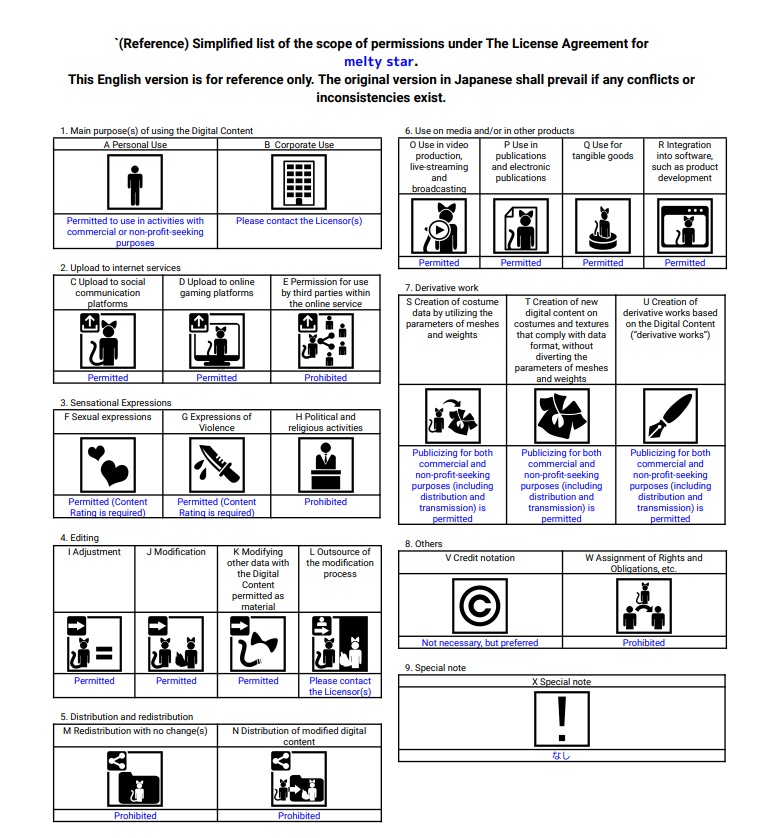 `(Reference) Simplified list of the scope of permissions under The License Agreement for melty star.
This English version is for reference only. The original version in Japanese shall prevail if any conflicts or inconsistencies exist.

1. Main purpose(s) of using the Digital Content

| A Personal Use | B Corporate Use |
|---|---|
| Permitted to use in activities with commercial or non-profit-seeking purposes | Please contact the Licensor(s) |

2. Upload to internet services

| C Upload to social communication platforms | D Upload to online gaming platforms | E Permission for use by third parties within the online service |
|---|---|---|
| Permitted | Permitted | Prohibited |

3. Sensational Expressions

| F Sexual expressions | G Expressions of Violence | H Political and religious activities |
|---|---|---|
| Permitted (Content Rating is required) | Permitted (Content Rating is required) | Prohibited |

4. Editing

| I Adjustment | J Modification | K Modifying other data with the Digital Content permitted as material | L Outsource of the modification process |
|---|---|---|---|
| Permitted | Permitted | Permitted | Please contact the Licensor(s) |

5. Distribution and redistribution

| M Redistribution with no change(s) | N Distribution of modified digital content |
|---|---|
| Prohibited | Prohibited |

6. Use on media and/or in other products

| O Use in video production, live-streaming and broadcasting | P Use in publications and electronic publications | Q Use for tangible goods | R Integration into software, such as product development |
|---|---|---|---|
| Permitted | Permitted | Permitted | Permitted |

7. Derivative work

| S Creation of costume data by utilizing the parameters of meshes and weights | T Creation of new digital content on costumes and textures that comply with data format, without diverting the parameters of meshes and weights | U Creation of derivative works based on the Digital Content ("derivative works") |
|---|---|---|
| Publicizing for both commercial and non-profit-seeking purposes (including distribution and transmission) is permitted | Publicizing for both commercial and non-profit-seeking purposes (including distribution and transmission) is permitted | Publicizing for both commercial and non-profit-seeking purposes (including distribution and transmission) is permitted |

8. Others

| V Credit notation | W Assignment of Rights and Obligations, etc. |
|---|---|
| Not necessary, but preferred | Prohibited |

9. Special note

| X Special note |
|---|
| なし |