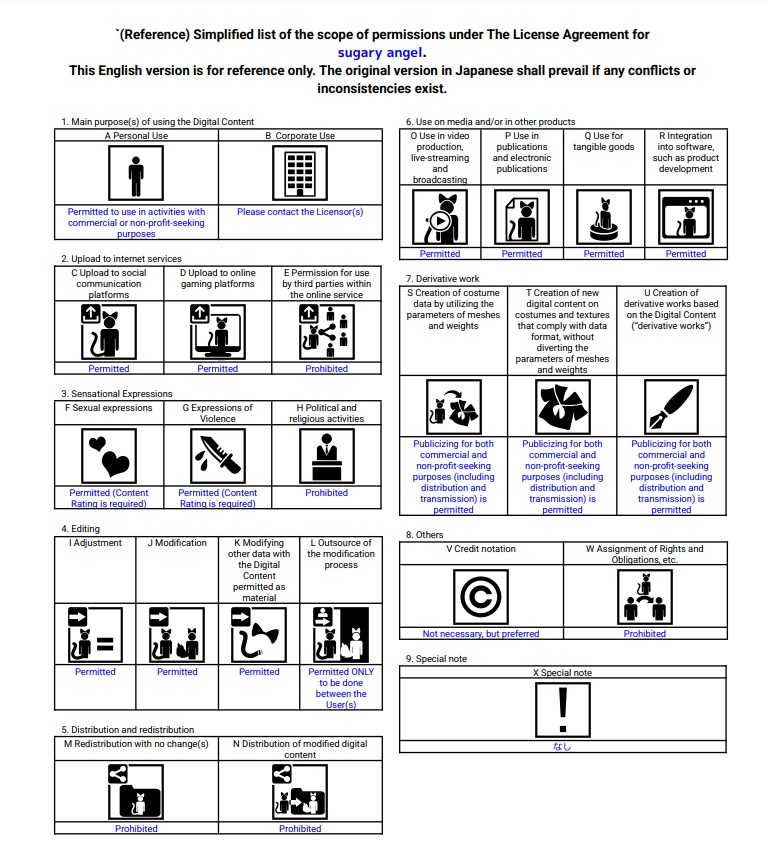 `(Reference) Simplified list of the scope of permissions under The License Agreement for sugary angel.
This English version is for reference only. The original version in Japanese shall prevail if any conflicts or inconsistencies exist.

1. Main purpose(s) of using the Digital Content

| A Personal Use | B Corporate Use |
|---|---|
| Permitted to use in activities with commercial or non-profit-seeking purposes | Please contact the Licensor(s) |

2. Upload to internet services

| C Upload to social communication platforms | D Upload to online gaming platforms | E Permission for use by third parties within the online service |
|---|---|---|
| Permitted | Permitted | Prohibited |

3. Sensational Expressions

| F Sexual expressions | G Expressions of Violence | H Political and religious activities |
|---|---|---|
| Permitted (Content Rating is required) | Permitted (Content Rating is required) | Prohibited |

4. Editing

| I Adjustment | J Modification | K Modifying other data with the Digital Content permitted as material | L Outsource of the modification process |
|---|---|---|---|
| Permitted | Permitted | Permitted | Permitted ONLY to be done between the User(s) |

5. Distribution and redistribution

| M Redistribution with no change(s) | N Distribution of modified digital content |
|---|---|
| Prohibited | Prohibited |

6. Use on media and/or in other products

| O Use in video production, live-streaming and broadcasting | P Use in publications and electronic publications | Q Use for tangible goods | R Integration into software, such as product development |
|---|---|---|---|
| Permitted | Permitted | Permitted | Permitted |

7. Derivative work

| S Creation of costume data by utilizing the parameters of meshes and weights | T Creation of new digital content on costumes and textures that comply with data format, without diverting the parameters of meshes and weights | U Creation of derivative works based on the Digital Content ("derivative works") |
|---|---|---|
| Publicizing for both commercial and non-profit-seeking purposes (including distribution and transmission) is permitted | Publicizing for both commercial and non-profit-seeking purposes (including distribution and transmission) is permitted | Publicizing for both commercial and non-profit-seeking purposes (including distribution and transmission) is permitted |

8. Others

| V Credit notation | W Assignment of Rights and Obligations, etc. |
|---|---|
| Not necessary, but preferred | Prohibited |

9. Special note

| X Special note |
|---|
| なし |