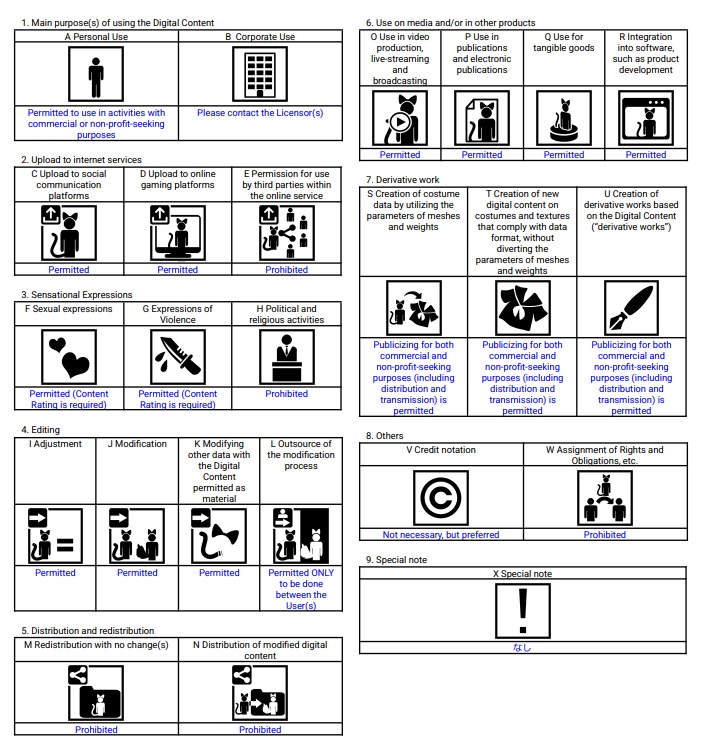 1. Main purpose(s) of using the Digital Content

| A Personal Use | B Corporate Use |
|---|---|
| Permitted to use in activities with commercial or non-profit-seeking purposes | Please contact the Licensor(s) |

2. Upload to internet services

| C Upload to social communication platforms | D Upload to online gaming platforms | E Permission for use by third parties within the online service |
|---|---|---|
| Permitted | Permitted | Prohibited |

3. Sensational Expressions

| F Sexual expressions | G Expressions of Violence | H Political and religious activities |
|---|---|---|
| Permitted (Content Rating is required) | Permitted (Content Rating is required) | Prohibited |

4. Editing

| I Adjustment | J Modification | K Modifying other data with the Digital Content permitted as material | L Outsource of the modification process |
|---|---|---|---|
| Permitted | Permitted | Permitted | Permitted ONLY to be done between the User(s) |

5. Distribution and redistribution

| M Redistribution with no change(s) | N Distribution of modified digital content |
|---|---|
| Prohibited | Prohibited |

6. Use on media and/or in other products

| O Use in video production, live-streaming and broadcasting | P Use in publications and electronic publications | Q Use for tangible goods | R Integration into software, such as product development |
|---|---|---|---|
| Permitted | Permitted | Permitted | Permitted |

7. Derivative work

| S Creation of costume data by utilizing the parameters of meshes and weights | T Creation of new digital content on costumes and textures that comply with data format, without diverting the parameters of meshes and weights | U Creation of derivative works based on the Digital Content ("derivative works") |
|---|---|---|
| Publicizing for both commercial and non-profit-seeking purposes (including distribution and transmission) is permitted | Publicizing for both commercial and non-profit-seeking purposes (including distribution and transmission) is permitted | Publicizing for both commercial and non-profit-seeking purposes (including distribution and transmission) is permitted |

8. Others

| V Credit notation | W Assignment of Rights and Obligations, etc. |
|---|---|
| Not necessary, but preferred | Prohibited |

9. Special note

| X Special note |
|---|
| なし |