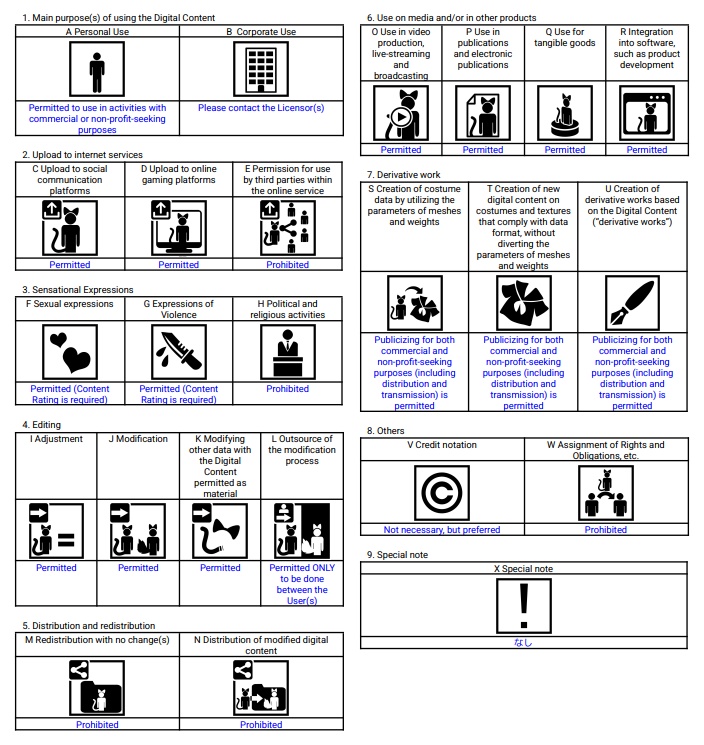 1. Main purpose(s) of using the Digital Content

| A Personal Use | B Corporate Use |
|---|---|
| Permitted to use in activities with commercial or non-profit-seeking purposes | Please contact the Licensor(s) |

2. Upload to internet services

| C Upload to social communication platforms | D Upload to online gaming platforms | E Permission for use by third parties within the online service |
|---|---|---|
| Permitted | Permitted | Prohibited |

3. Sensational Expressions

| F Sexual expressions | G Expressions of Violence | H Political and religious activities |
|---|---|---|
| Permitted (Content Rating is required) | Permitted (Content Rating is required) | Prohibited |

4. Editing

| I Adjustment | J Modification | K Modifying other data with the Digital Content permitted as material | L Outsource of the modification process |
|---|---|---|---|
| Permitted | Permitted | Permitted | Permitted ONLY to be done between the User(s) |

5. Distribution and redistribution

| M Redistribution with no change(s) | N Distribution of modified digital content |
|---|---|
| Prohibited | Prohibited |

6. Use on media and/or in other products

| O Use in video production, live-streaming and broadcasting | P Use in publications and electronic publications | Q Use for tangible goods | R Integration into software, such as product development |
|---|---|---|---|
| Permitted | Permitted | Permitted | Permitted |

7. Derivative work

| S Creation of costume data by utilizing the parameters of meshes and weights | T Creation of new digital content on costumes and textures that comply with data format, without diverting the parameters of meshes and weights | U Creation of derivative works based on the Digital Content ("derivative works") |
|---|---|---|
| Publicizing for both commercial and non-profit-seeking purposes (including distribution and transmission) is permitted | Publicizing for both commercial and non-profit-seeking purposes (including distribution and transmission) is permitted | Publicizing for both commercial and non-profit-seeking purposes (including distribution and transmission) is permitted |

8. Others

| V Credit notation | W Assignment of Rights and Obligations, etc. |
|---|---|
| Not necessary, but preferred | Prohibited |

9. Special note

| X Special note |
|---|
| なし |