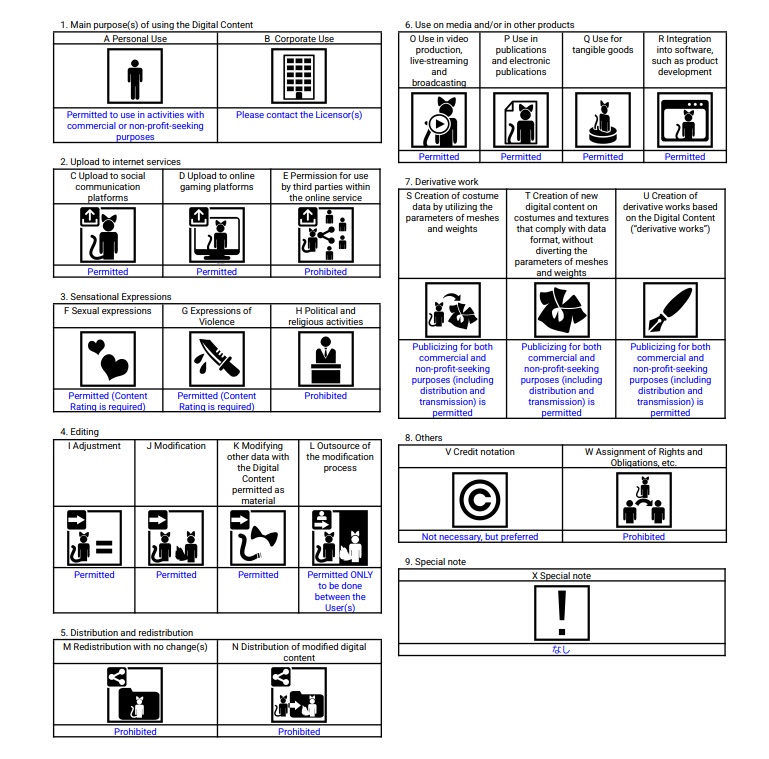 1. Main purpose(s) of using the Digital Content

| A Personal Use | B Corporate Use |
|---|---|
| Permitted to use in activities with commercial or non-profit-seeking purposes | Please contact the Licensor(s) |

2. Upload to internet services

| C Upload to social communication platforms | D Upload to online gaming platforms | E Permission for use by third parties within the online service |
|---|---|---|
| Permitted | Permitted | Prohibited |

3. Sensational Expressions

| F Sexual expressions | G Expressions of Violence | H Political and religious activities |
|---|---|---|
| Permitted (Content Rating is required) | Permitted (Content Rating is required) | Prohibited |

4. Editing

| I Adjustment | J Modification | K Modifying other data with the Digital Content permitted as material | L Outsource of the modification process |
|---|---|---|---|
| Permitted | Permitted | Permitted | Permitted ONLY to be done between the User(s) |

5. Distribution and redistribution

| M Redistribution with no change(s) | N Distribution of modified digital content |
|---|---|
| Prohibited | Prohibited |

6. Use on media and/or in other products

| O Use in video production, live-streaming and broadcasting | P Use in publications and electronic publications | Q Use for tangible goods | R Integration into software, such as product development |
|---|---|---|---|
| Permitted | Permitted | Permitted | Permitted |

7. Derivative work

| S Creation of costume data by utilizing the parameters of meshes and weights | T Creation of new digital content on costumes and textures that comply with data format, without diverting the parameters of meshes and weights | U Creation of derivative works based on the Digital Content ("derivative works") |
|---|---|---|
| Publicizing for both commercial and non-profit-seeking purposes (including distribution and transmission) is permitted | Publicizing for both commercial and non-profit-seeking purposes (including distribution and transmission) is permitted | Publicizing for both commercial and non-profit-seeking purposes (including distribution and transmission) is permitted |

8. Others

| V Credit notation | W Assignment of Rights and Obligations, etc. |
|---|---|
| Not necessary, but preferred | Prohibited |

9. Special note

| X Special note |
|---|
| なし |