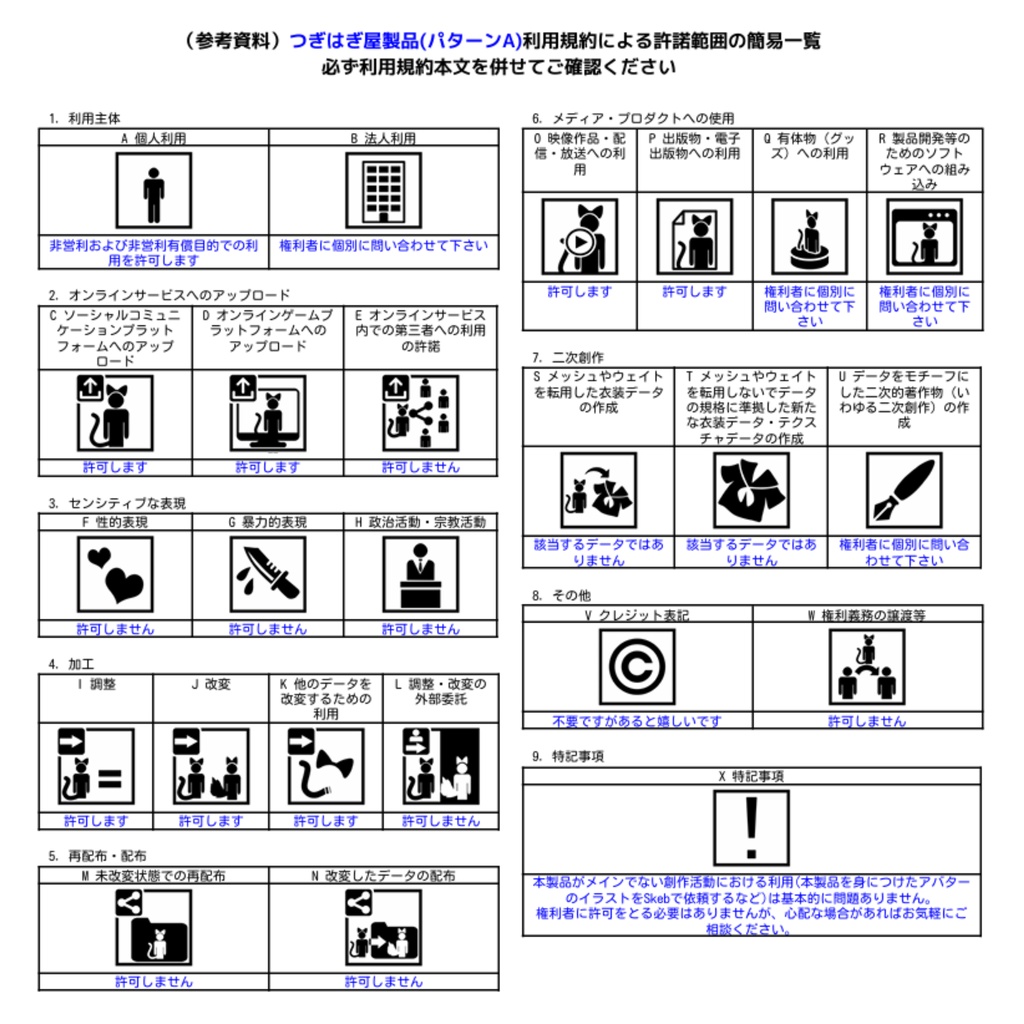 （参考資料）つぎはぎ屋製品(パターンA)利用規約による許諾範囲の簡易一覧
必ず利用規約本文を併せてご確認ください

1. 利用主体

| A 個人利用 | B 法人利用 |
|---|---|
| 非営利および非営利有償目的での利用を許可します | 権利者に個別に問い合わせて下さい |

2. オンラインサービスへのアップロード

| C ソーシャルコミュニケーションプラットフォームへのアップロード | D オンラインゲームプラットフォームへのアップロード | E オンラインサービス内での第三者への利用の許諾 |
|---|---|---|
| 許可します | 許可します | 許可しません |

3. センシティブな表現

| F 性的表現 | G 暴力的表現 | H 政治活動・宗教活動 |
|---|---|---|
| 許可しません | 許可しません | 許可しません |

4. 加工

| I 調整 | J 改変 | K 他のデータを改変するための利用 | L 調整・改変の外部委託 |
|---|---|---|---|
| 許可します | 許可します | 許可します | 許可しません |

5. 再配布・配布

| M 未改変状態での再配布 | N 改変したデータの配布 |
|---|---|
| 許可しません | 許可しません |

6. メディア・プロダクトへの使用

| O 映像作品・配信・放送への利用 | P 出版物・電子出版物への利用 | Q 有体物（グッズ）への利用 | R 製品開発等のためのソフトウェアへの組み込み |
|---|---|---|---|
| 許可します | 許可します | 権利者に個別に問い合わせて下さい | 権利者に個別に問い合わせて下さい |

7. 二次創作

| S メッシュやウェイトを転用した衣装データの作成 | T メッシュやウェイトを転用しないでデータの規格に準拠した新たな衣装データ・テクスチャデータの作成 | U データをモチーフにした二次的著作物（いわゆる二次創作）の作成 |
|---|---|---|
| 該当するデータではありません | 該当するデータではありません | 権利者に個別に問い合わせて下さい |

8. その他

| V クレジット表記 | W 権利義務の譲渡等 |
|---|---|
| 不要ですがあると嬉しいです | 許可しません |

9. 特記事項

| X 特記事項 |
|---|
| 本製品がメインでない創作活動における利用(本製品を身につけたアバターのイラストをSkebで依頼するなど)は基本的に問題ありません。権利者に許可をとる必要はありませんが、心配な場合があればお気軽にご相談ください。 |