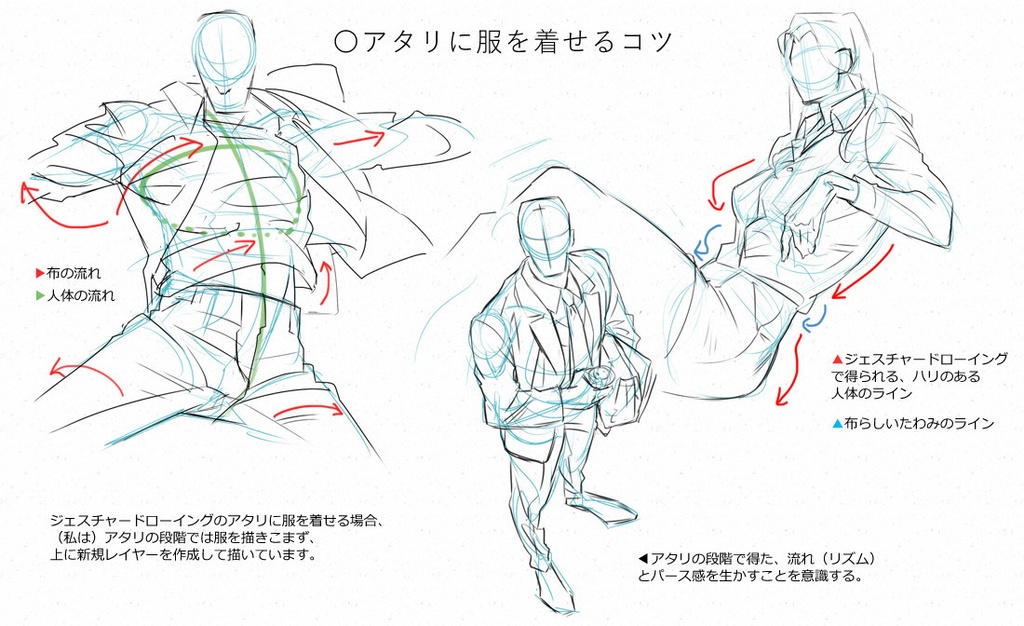 〇アタリに服を着せるコツ

▶布の流れ
▶人体の流れ

▲ジェスチャードローイングで得られる、ハリのある人体のライン

▲布らしいたわみのライン

ジェスチャードローイングのアタリに服を着せる場合、（私は）アタリの段階では服を描きこまず、上に新規レイヤーを作成して描いています。

◀アタリの段階で得た、流れ（リズム）とパース感を生かすことを意識する。