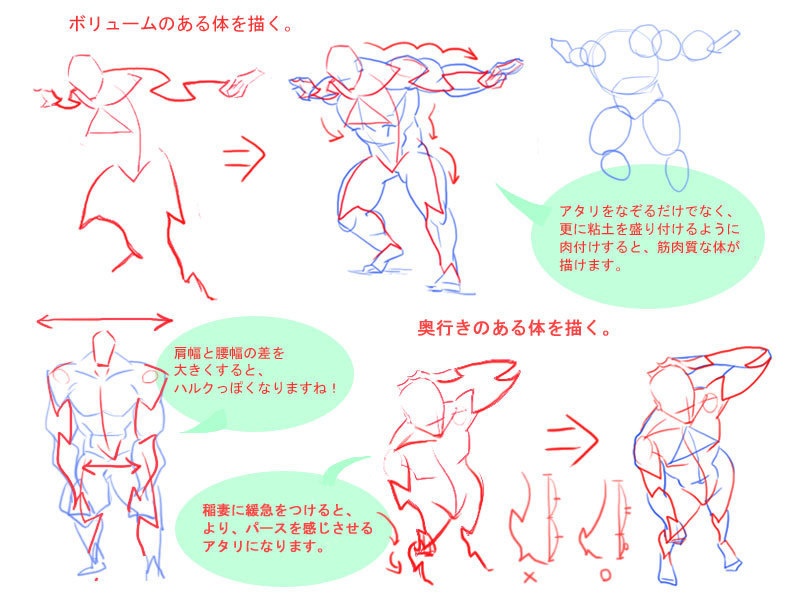 ボリュームのある体を描く。

アタリをなぞるだけでなく、更に粘土を盛り付けるように肉付けすると、筋肉質な体が描けます。

肩幅と腰幅の差を大きくすると、ハルクっぽくなりますね！

奥行きのある体を描く。

稲妻に緩急をつけると、より、パースを感じさせるアタリになります。

×

○