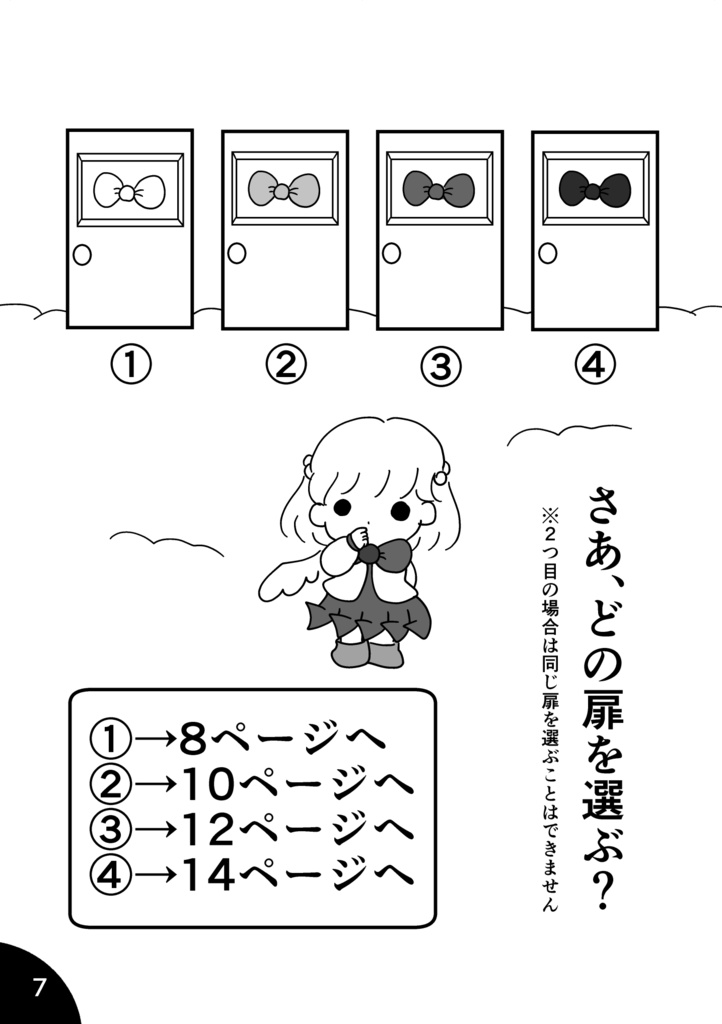 ①

②

③

④

さあ、どの扉を選ぶ？

※２つ目の場合は同じ扉を選ぶことはできません

①→8ページへ
②→10ページへ
③→12ページへ
④→14ページへ

7