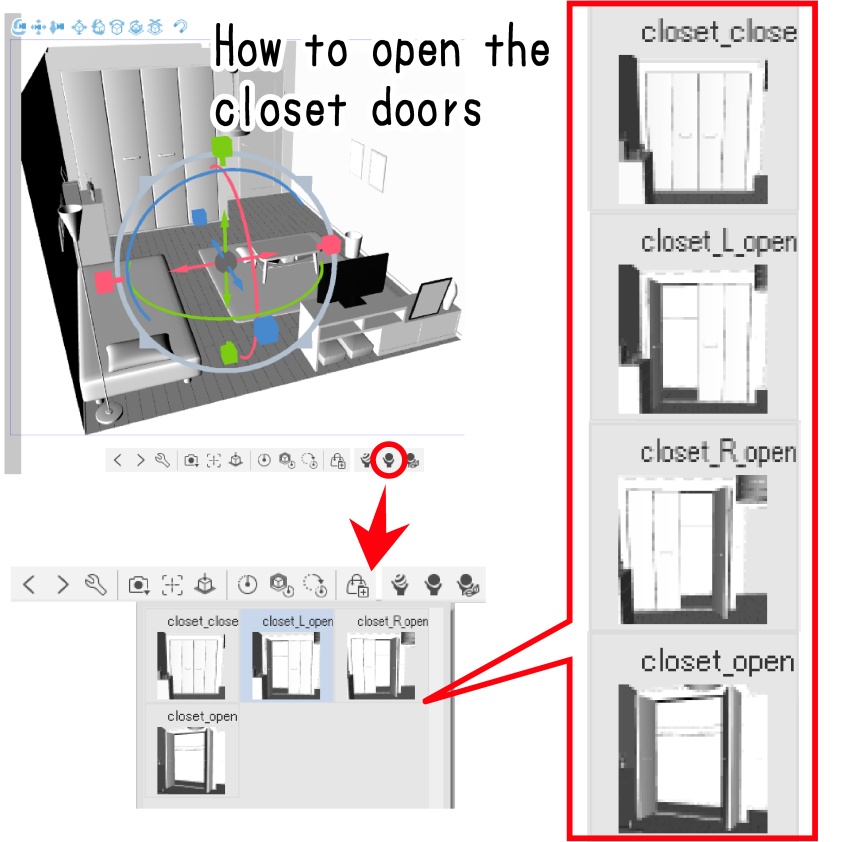 How to open the closet doors

closet_close

closet_L_open

closet_R_open

closet_open

closet_close

closet_L_open

closet_R_open

closet_open