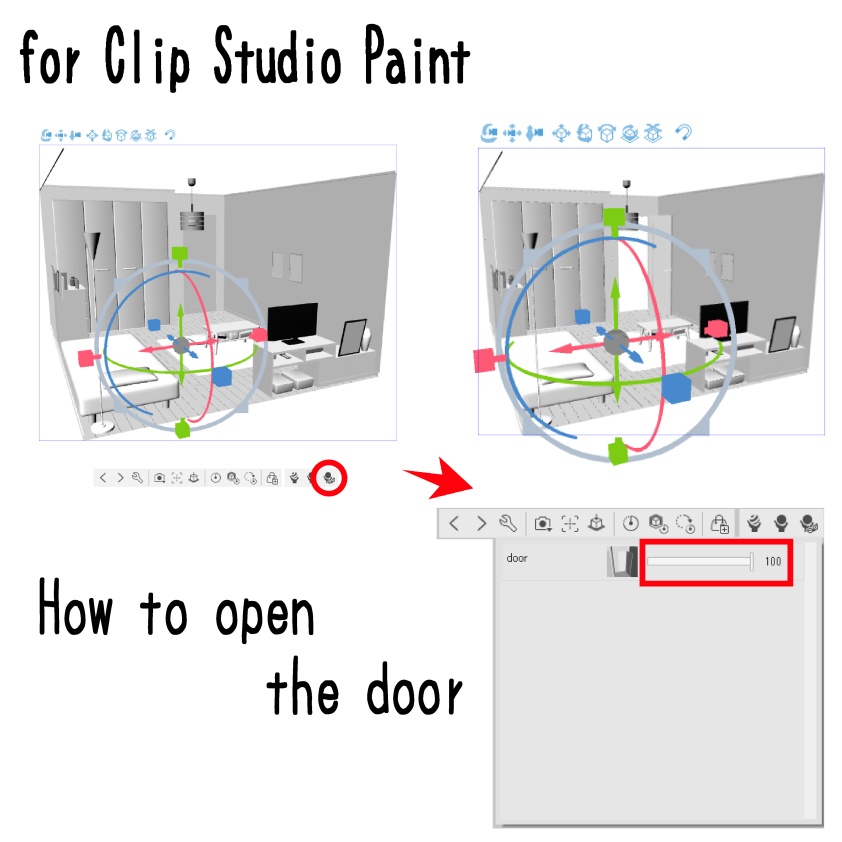 for Clip Studio Paint

door

100

How to open the door