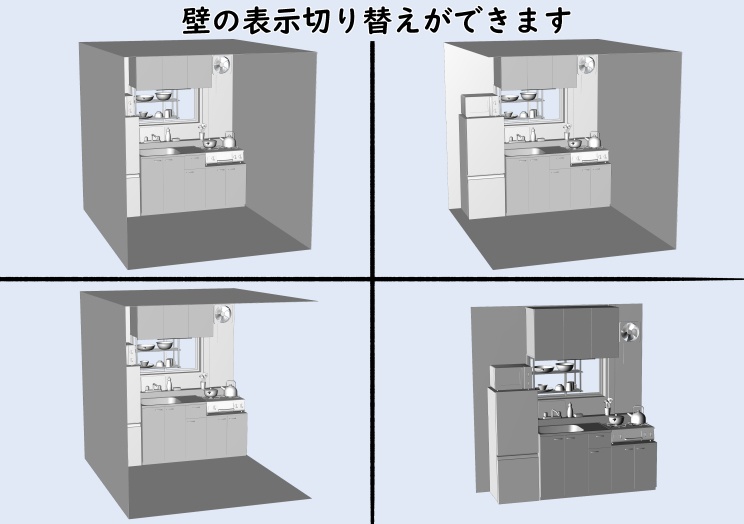 壁の表示切り替えができます