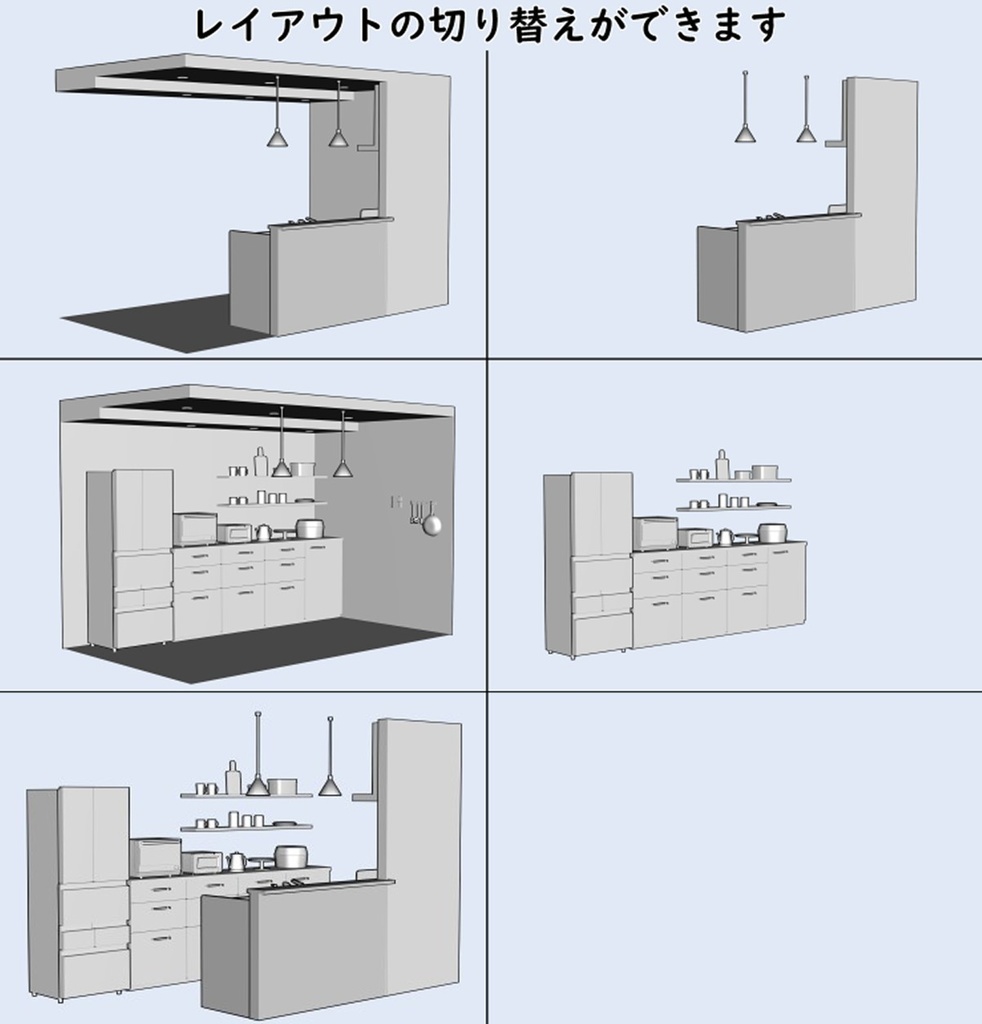 レイアウトの切り替えができます