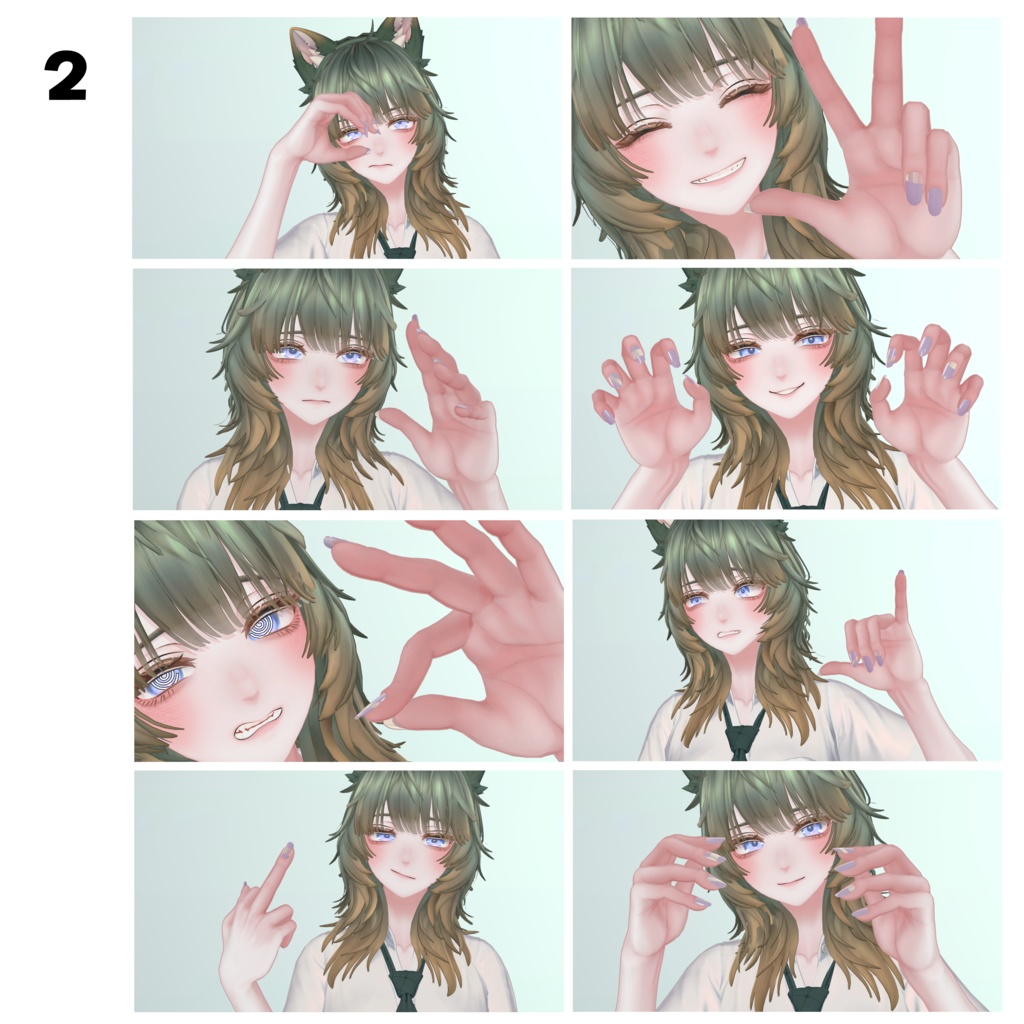 2