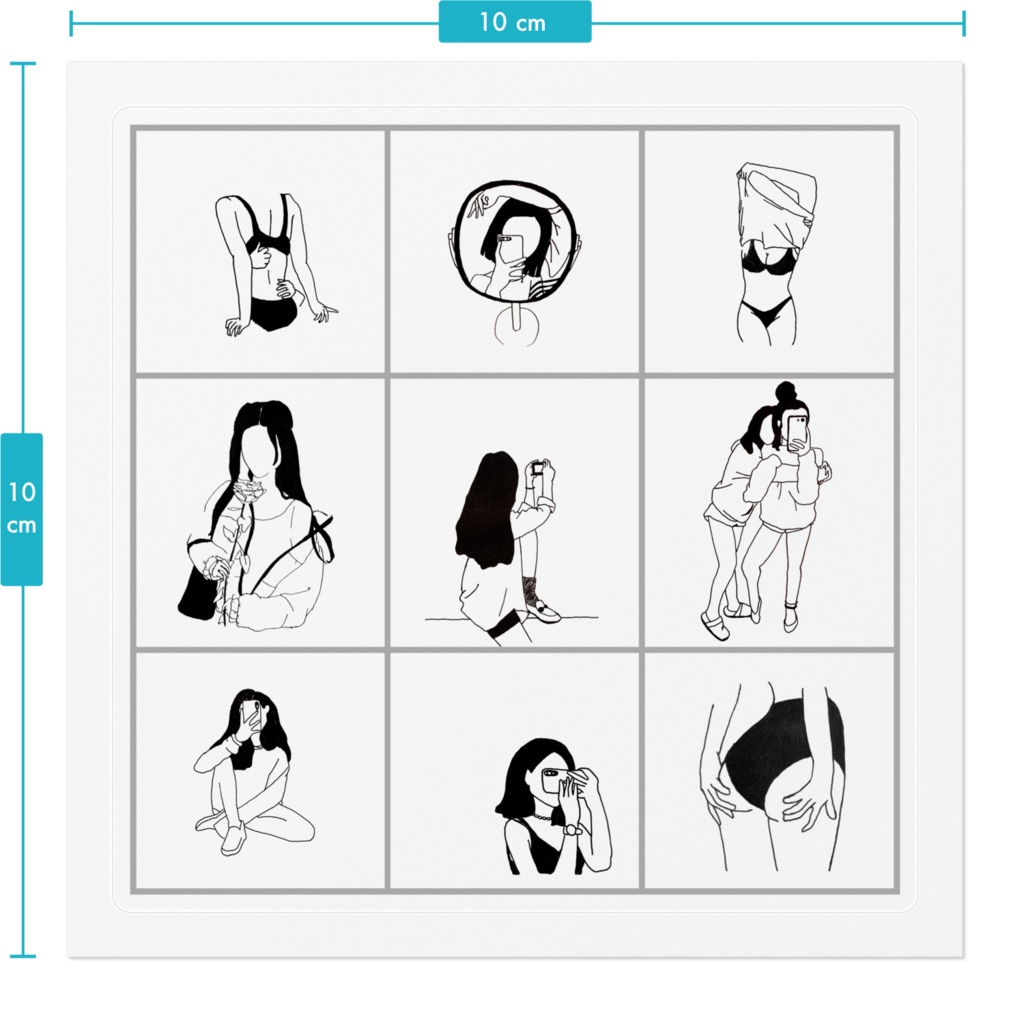 10 cm

10 cm