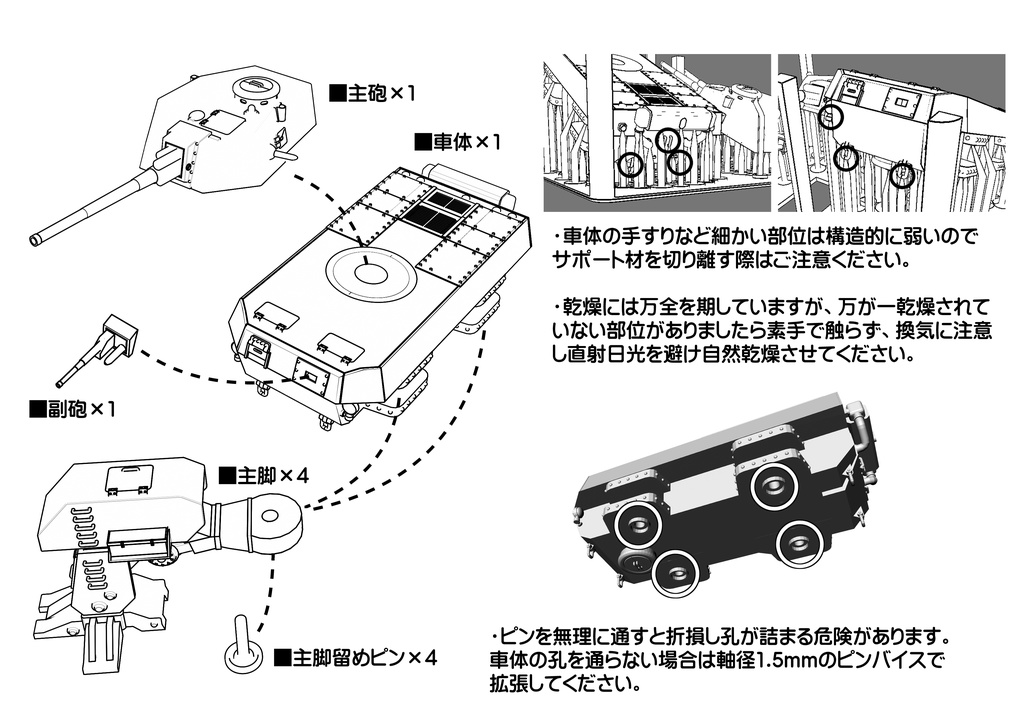 ■主砲×1

■車体×1

■副砲×1

■主脚×4

■主脚留めピン×4

・車体の手すりなど細かい部位は構造的に弱いのでサポート材を切り離す際はご注意ください。

・乾燥には万全を期していますが、万が一乾燥されていない部位がありましたら素手で触らず、換気に注意し直射日光を避け自然乾燥させてください。

・ピンを無理に通すと折損し孔が詰まる危険があります。車体の孔を通らない場合は軸径1.5mmのピンバイスで拡張してください。