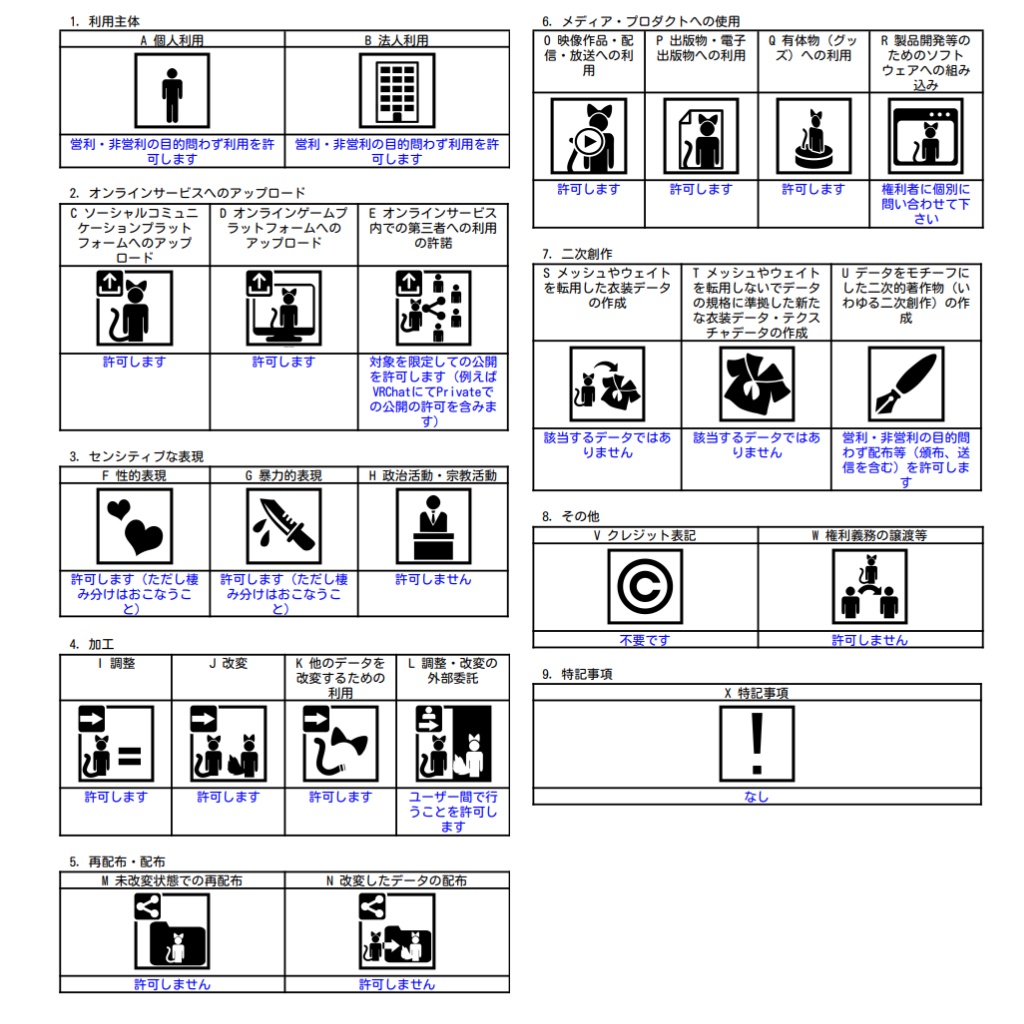 1. 利用主体

| A 個人利用 | B 法人利用 |
|---|---|
| 営利・非営利の目的問わず利用を許可します | 営利・非営利の目的問わず利用を許可します |

2. オンラインサービスへのアップロード

| C ソーシャルコミュニケーションプラットフォームへのアップロード | D オンラインゲームプラットフォームへのアップロード | E オンラインサービス内での第三者への利用の許諾 |
|---|---|---|
| 許可します | 許可します | 対象を限定しての公開を許可します（例えばVRChatにてPrivateでの公開の許可を含みます） |

3. センシティブな表現

| F 性的表現 | G 暴力的表現 | H 政治活動・宗教活動 |
|---|---|---|
| 許可します（ただし棲み分けはおこなうこと） | 許可します（ただし棲み分けはおこなうこと） | 許可しません |

4. 加工

| I 調整 | J 改変 | K 他のデータを改変するための利用 | L 調整・改変の外部委託 |
|---|---|---|---|
| 許可します | 許可します | 許可します | ユーザー間で行うことを許可します |

5. 再配布・配布

| M 未改変状態での再配布 | N 改変したデータの配布 |
|---|---|
| 許可しません | 許可しません |

6. メディア・プロダクトへの使用

| O 映像作品・配信・放送への利用 | P 出版物・電子出版物への利用 | Q 有体物（グッズ）への利用 | R 製品開発等のためのソフトウェアへの組み込み |
|---|---|---|---|
| 許可します | 許可します | 許可します | 権利者に個別に問い合わせて下さい |

7. 二次創作

| S メッシュやウェイトを転用した衣装データの作成 | T メッシュやウェイトを転用しないでデータの規格に準拠した新たな衣装データ・テクスチャデータの作成 | U データをモチーフにした二次的著作物（いわゆる二次創作）の作成 |
|---|---|---|
| 該当するデータではありません | 該当するデータではありません | 営利・非営利の目的問わず配布等（頒布、送信を含む）を許可します |

8. その他

| V クレジット表記 | W 権利義務の譲渡等 |
|---|---|
| 不要です | 許可しません |

9. 特記事項

| X 特記事項 |
|---|
| なし |