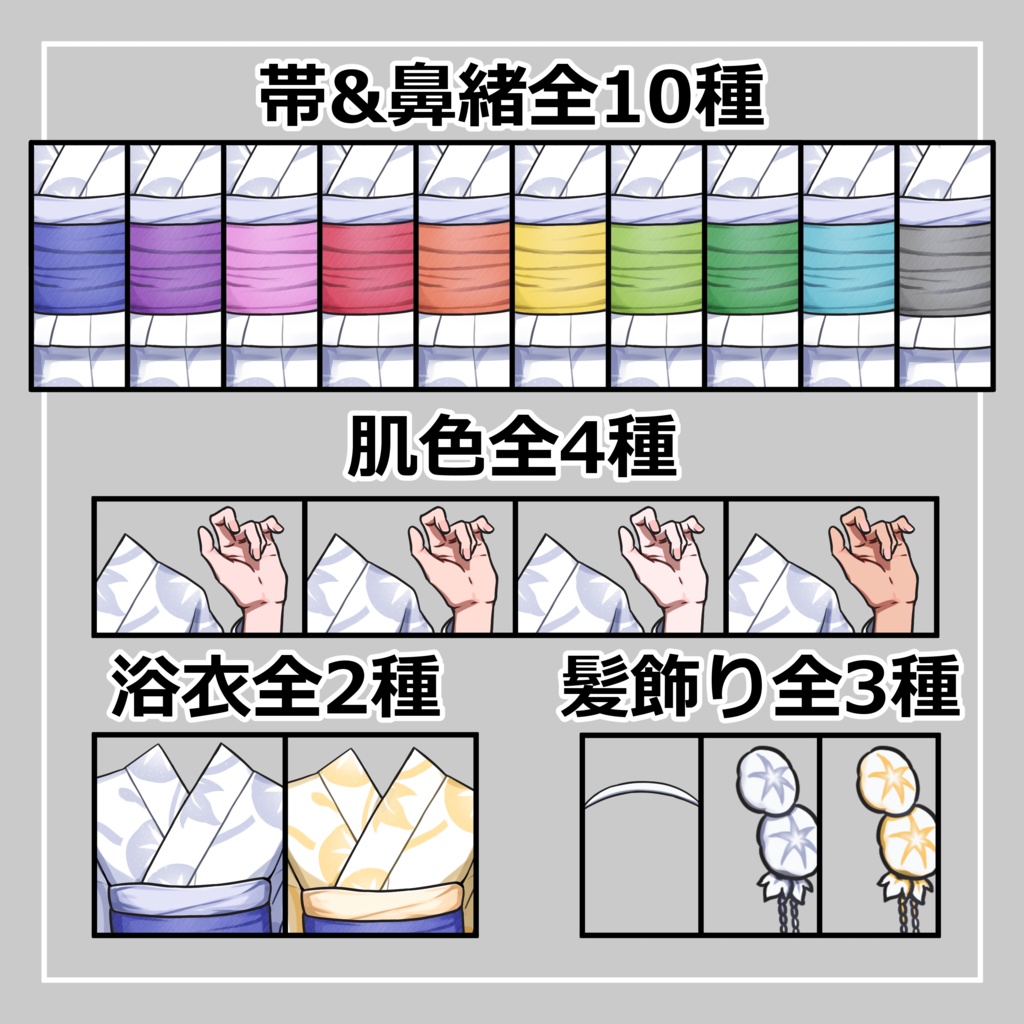 帯&鼻緒全10種

肌色全4種

浴衣全2種

髪飾り全3種