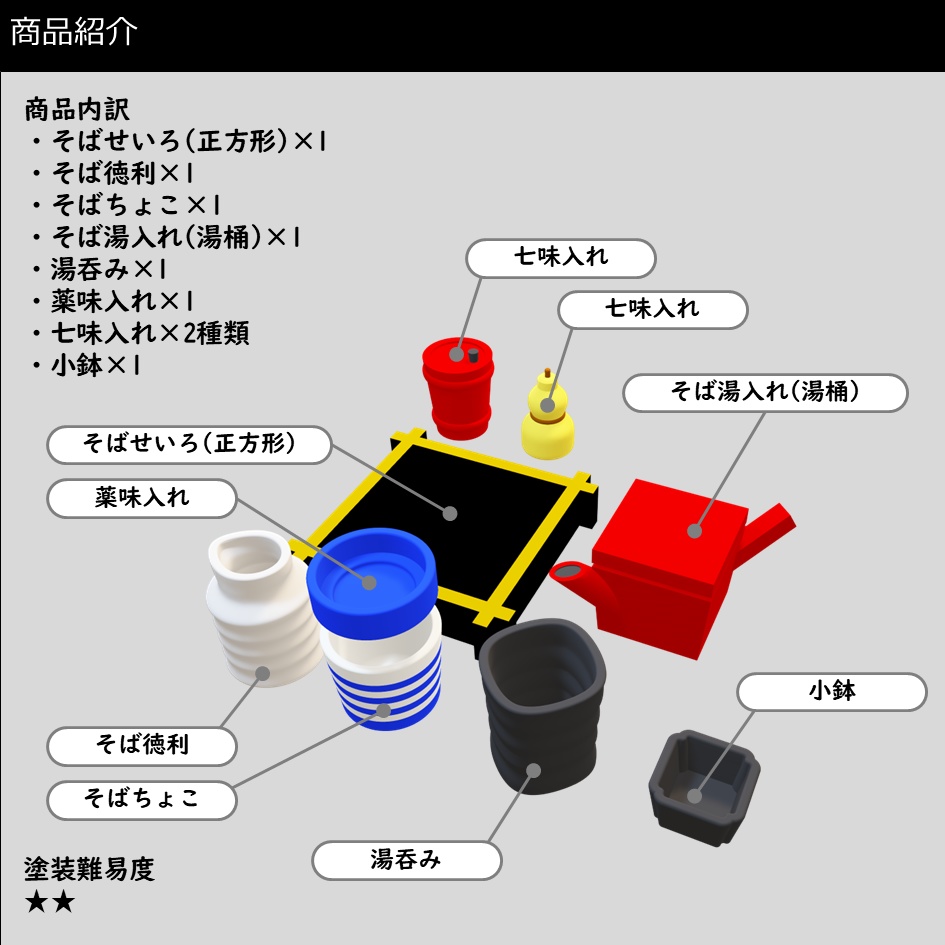 商品紹介

商品内訳
・そばせいろ(正方形)×1
・そば徳利×1
・そばちょこ×1
・そば湯入れ(湯桶)×1
・湯呑み×1
・薬味入れ×1
・七味入れ×2種類
・小鉢×1

七味入れ

七味入れ

そば湯入れ(湯桶)

そばせいろ(正方形)

薬味入れ

小鉢

そば徳利

そばちょこ

湯呑み

塗装難易度
★★