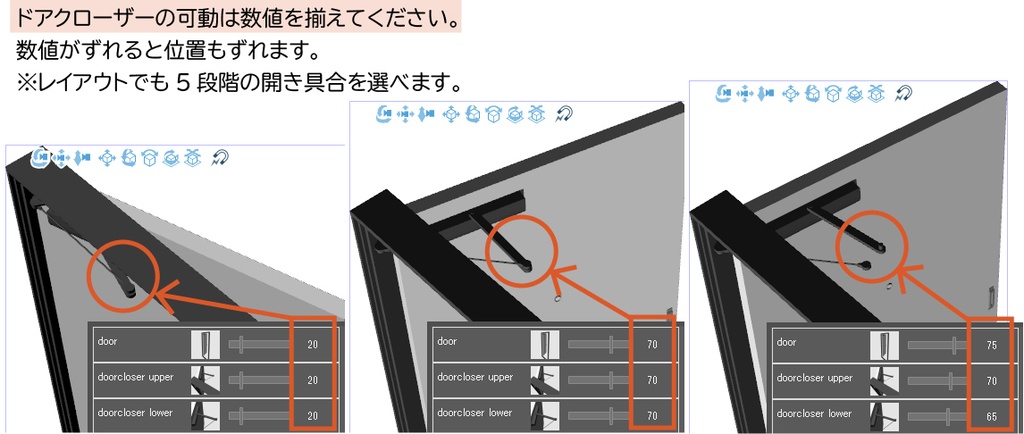 ドアクローザーの可動は数値を揃えてください。
数値がずれると位置もずれます。
※レイアウトでも 5 段階の開き具合を選べます。

door 20
doorcloser upper 20
doorcloser lower 20

door 70
doorcloser upper 70
doorcloser lower 70

door 75
doorcloser upper 70
doorcloser lower 65