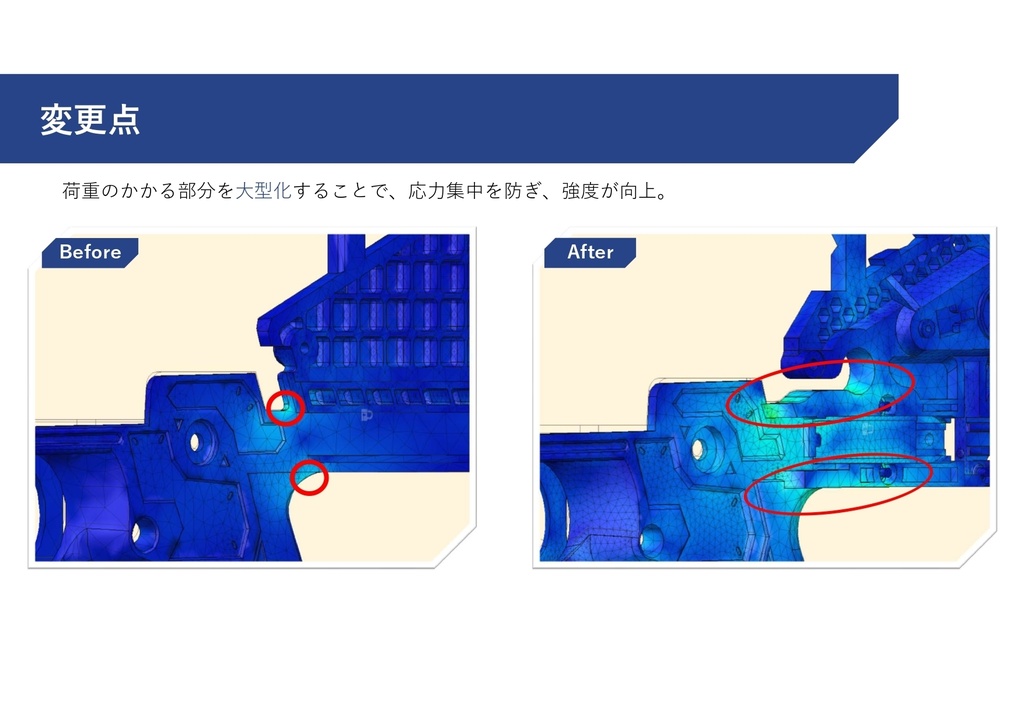 変更点

荷重のかかる部分を大型化することで、応力集中を防ぎ、強度が向上。

Before

After