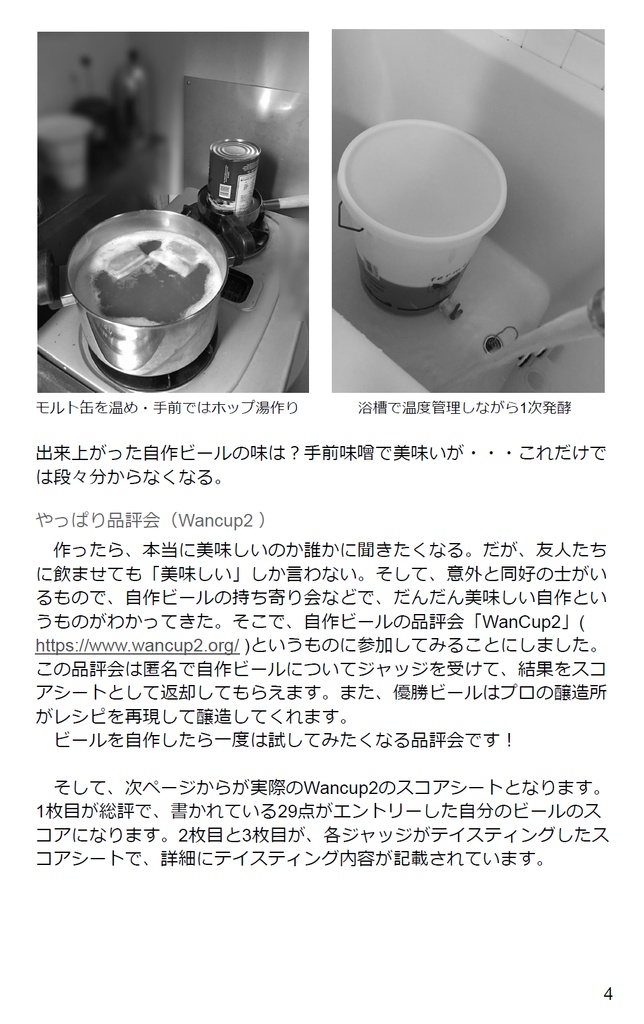 モルト缶を温め・手前ではホップ湯作り

浴槽で温度管理しながら1次発酵

出来上がった自作ビールの味は？手前味噌で美味いが・・・これだけでは段々分からなくなる。

やっぱり品評会（Wancup2 ）

　作ったら、本当に美味しいのか誰かに聞きたくなる。だが、友人たちに飲ませても「美味しい」しか言わない。そして、意外と同好の士がいるもので、自作ビールの持ち寄り会などで、だんだん美味しい自作というものがわかってきた。そこで、自作ビールの品評会「WanCup2」( https://www.wancup2.org/ )というものに参加してみることにしました。この品評会は匿名で自作ビールについてジャッジを受けて、結果をスコアシートとして返却してもらえます。また、優勝ビールはプロの醸造所がレシピを再現して醸造してくれます。

　ビールを自作したら一度は試してみたくなる品評会です！

　そして、次ページからが実際のWancup2のスコアシートとなります。1枚目が総評で、書かれている29点がエントリーした自分のビールのスコアになります。2枚目と3枚目が、各ジャッジがテイスティングしたスコアシートで、詳細にテイスティング内容が記載されています。

4