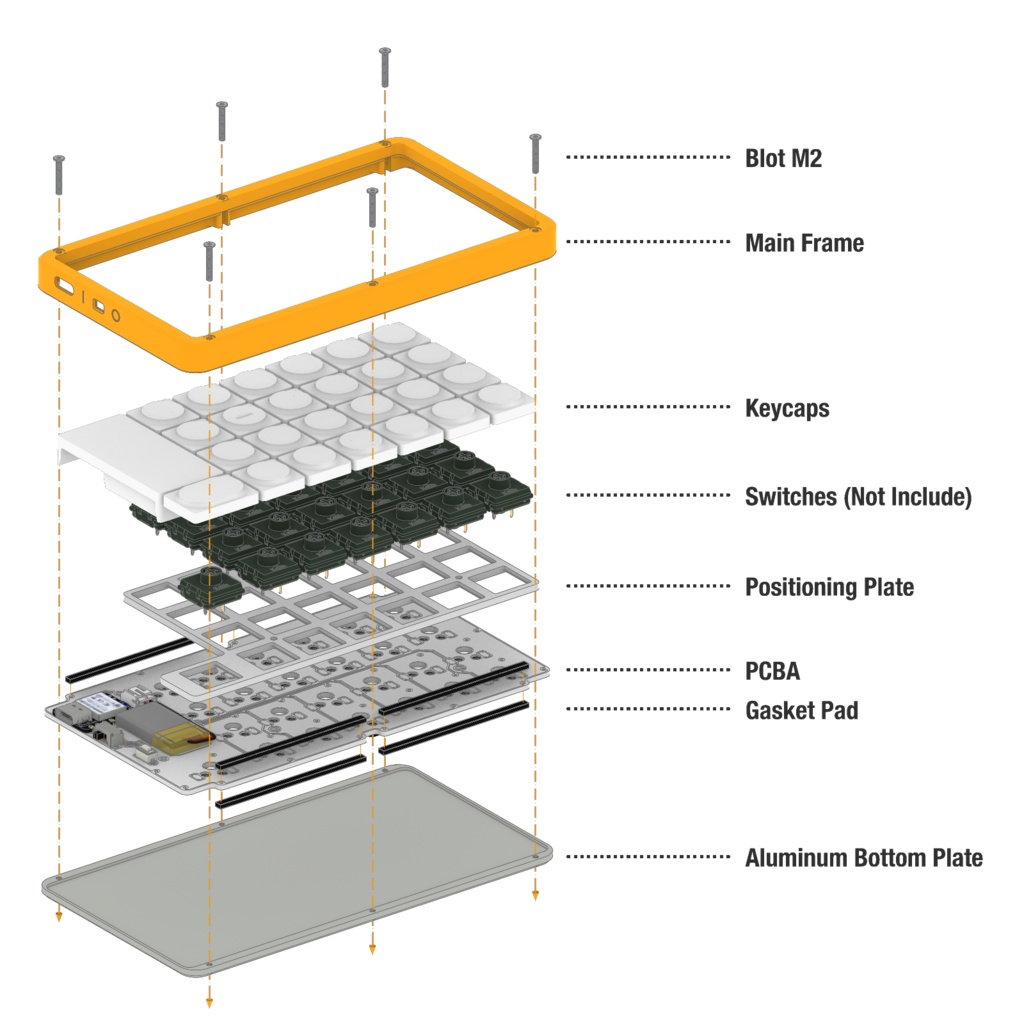 Blot M2

Main Frame

Keycaps

Switches (Not Include)

Positioning Plate

PCBA

Gasket Pad

Aluminum Bottom Plate