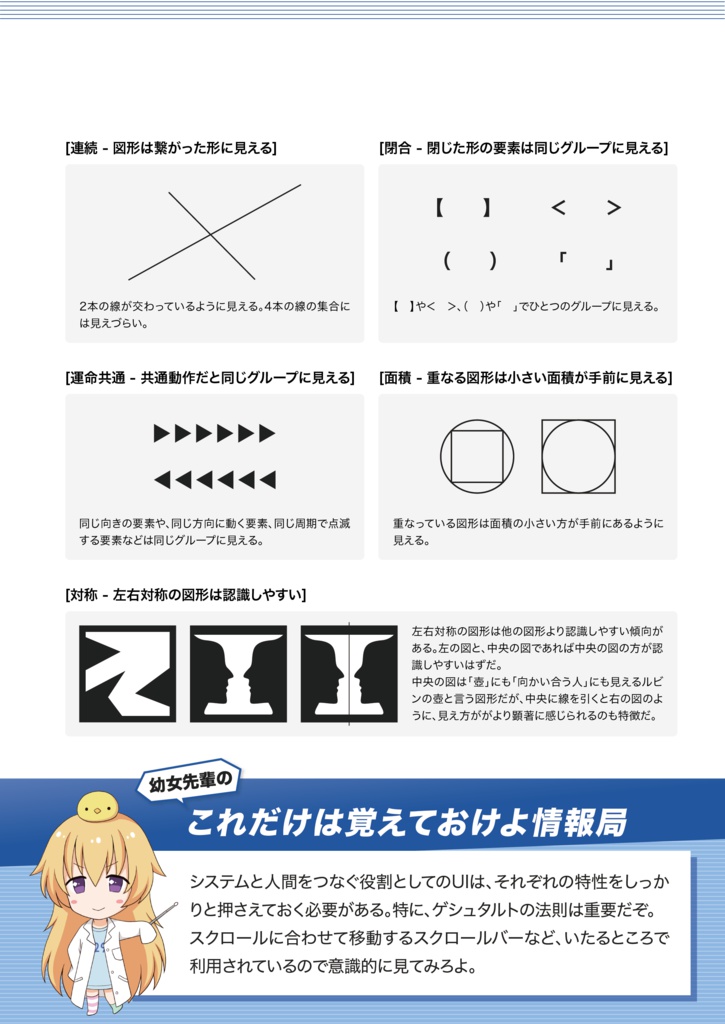 [連続 - 図形は繋がった形に見える]

2本の線が交わっているように見える。4本の線の集合には見えづらい。

[閉合 - 閉じた形の要素は同じグループに見える]

【　】　＜　＞

(　)　「　」

【　】や＜　＞、(　)や「　」でひとつのグループに見える。

[運命共通 - 共通動作だと同じグループに見える]

▶▶▶▶▶▶

◀◀◀◀◀◀

同じ向きの要素や、同じ方向に動く要素、同じ周期で点滅する要素などは同じグループに見える。

[面積 - 重なる図形は小さい面積が手前に見える]

重なっている図形は面積の小さい方が手前にあるように見える。

[対称 - 左右対称の図形は認識しやすい]

左右対称の図形は他の図形より認識しやすい傾向がある。左の図と、中央の図であれば中央の図の方が認識しやすいはずだ。
中央の図は「壺」にも「向かい合う人」にも見えるルビンの壺と言う図形だが、中央に線を引くと右の図のように、見え方がより顕著に感じられるのも特徴だ。

幼女先輩の

これだけは覚えておけよ情報局

システムと人間をつなぐ役割としてのUIは、それぞれの特性をしっかりと押さえておく必要がある。特に、ゲシュタルトの法則は重要だぞ。スクロールに合わせて移動するスクロールバーなど、いたるところで利用されているので意識的に見てみろよ。