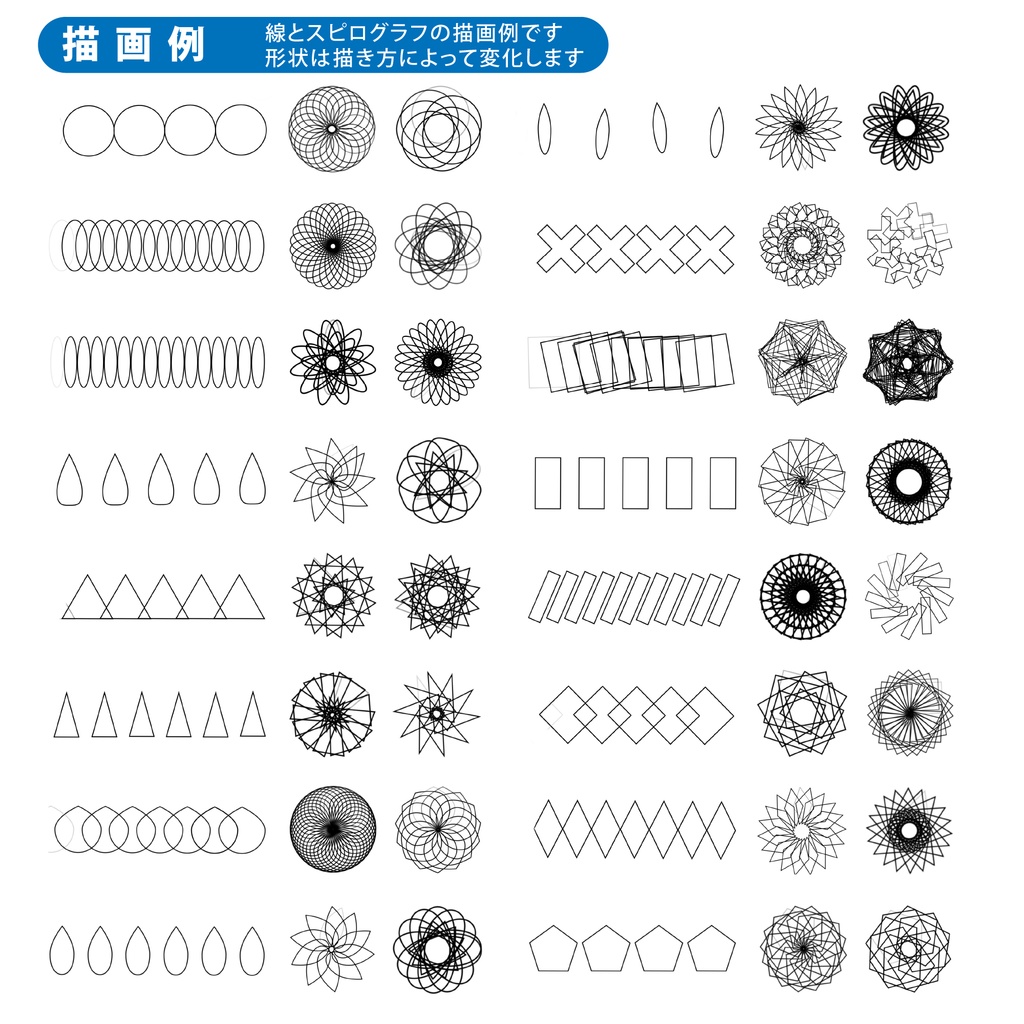 描画例

線とスピログラフの描画例です
形状は描き方によって変化します