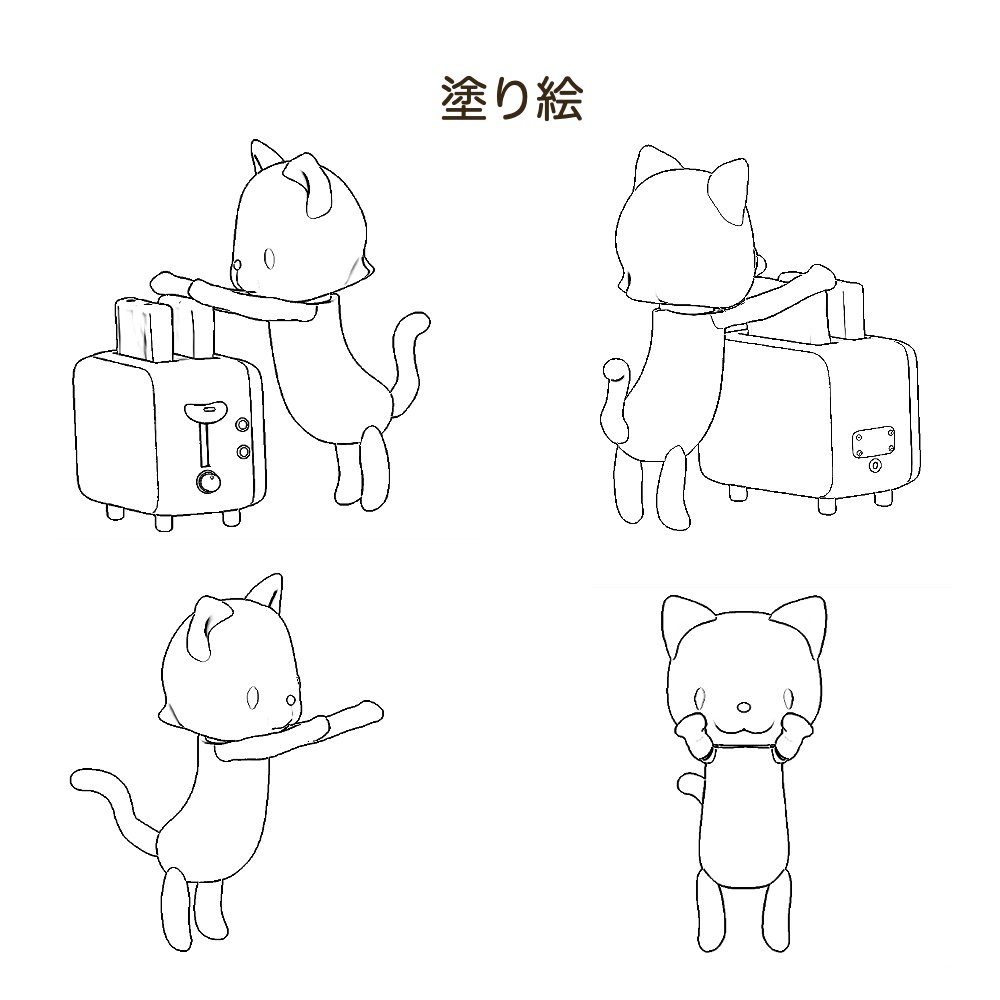 塗り絵