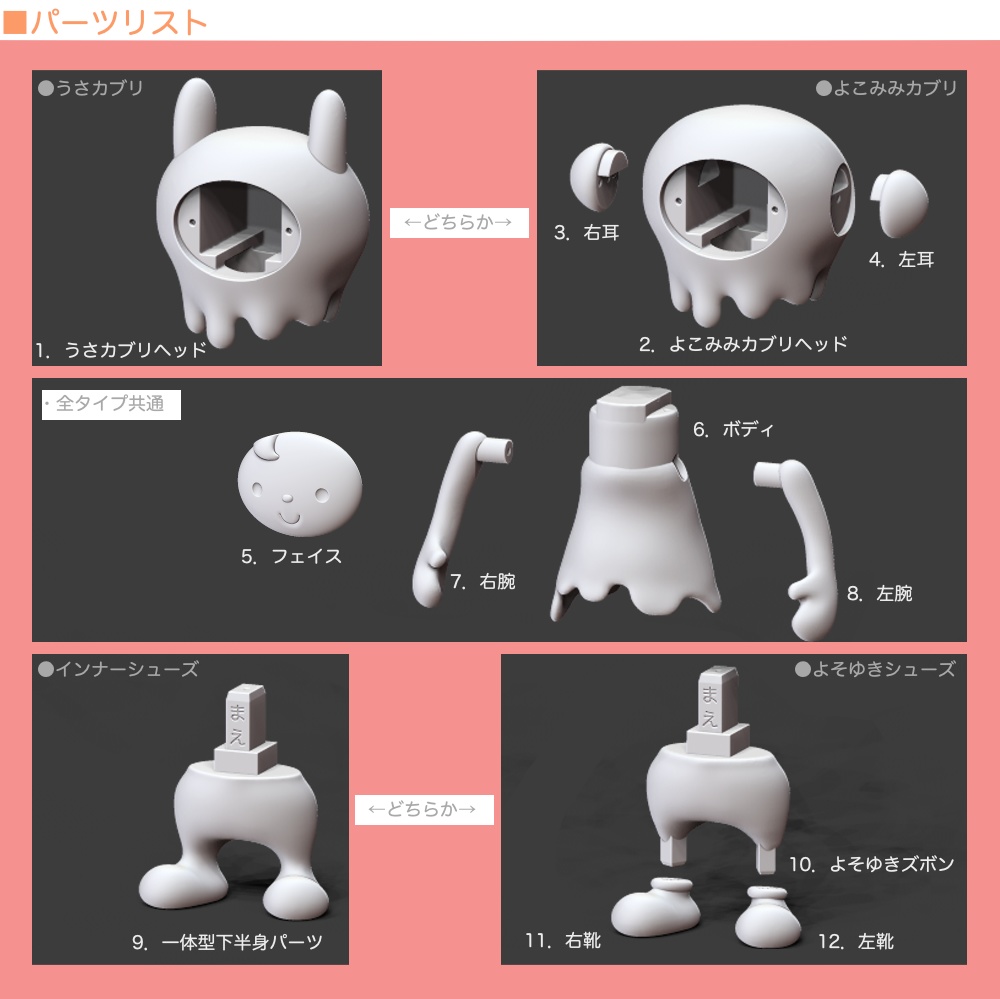 ■パーツリスト

●うさカブリ

1. うさカブリヘッド

←どちらか→

●よこみみカブリ

3. 右耳

4. 左耳

2. よこみみカブリヘッド

・全タイプ共通

5. フェイス

7. 右腕

6. ボディ

8. 左腕

●インナーシューズ

まえ

9. 一体型下半身パーツ

←どちらか→

●よそゆきシューズ

まえ

10. よそゆきズボン

11. 右靴

12. 左靴