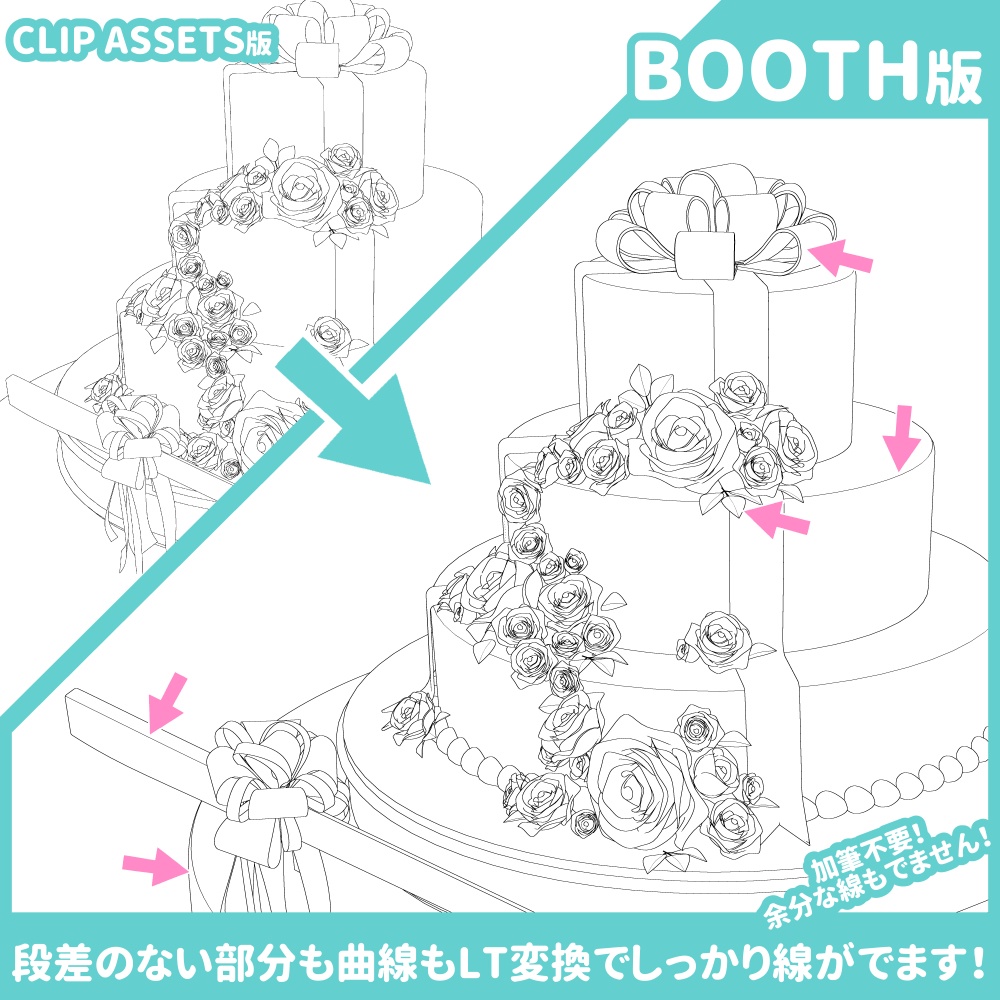 CLIP ASSETS版

BOOTH版

加筆不要!
余分な線もでません!

段差のない部分も曲線もLT変換でしっかり線がでます!