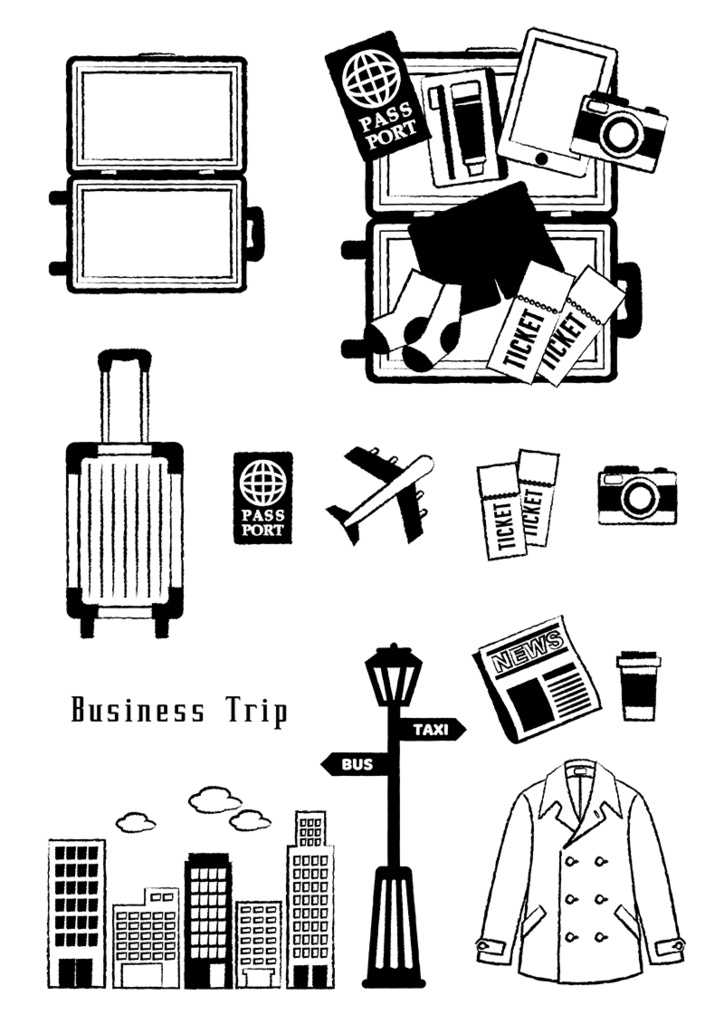 PASS PORT

TICKET
TICKET

PASS PORT

TICKET
TICKET

NEWS

Business Trip

TAXI
BUS