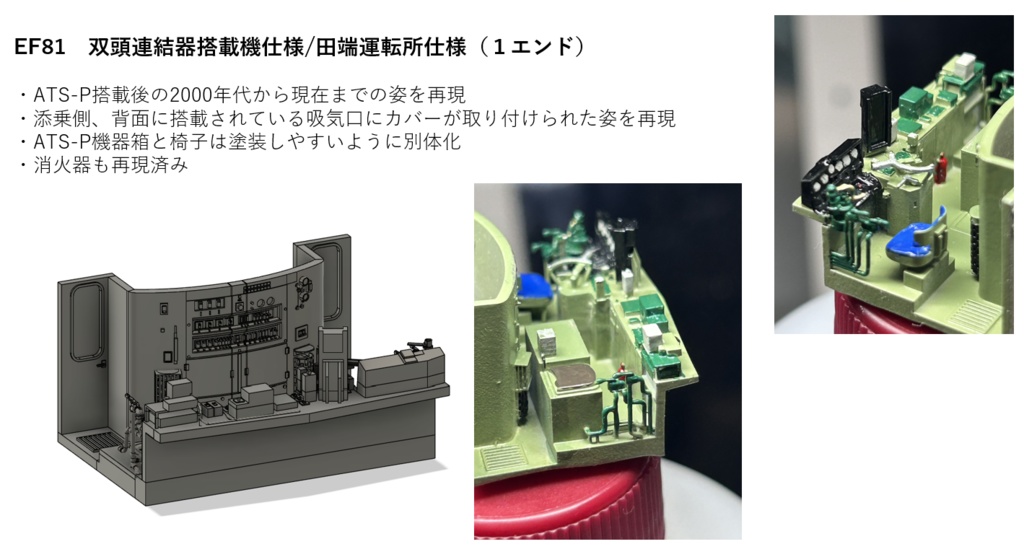 EF81　双頭連結器搭載機仕様/田端運転所仕様（１エンド）

・ATS-P搭載後の2000年代から現在までの姿を再現
・添乗側、背面に搭載されている吸気口にカバーが取り付けられた姿を再現
・ATS-P機器箱と椅子は塗装しやすいように別体化
・消火器も再現済み