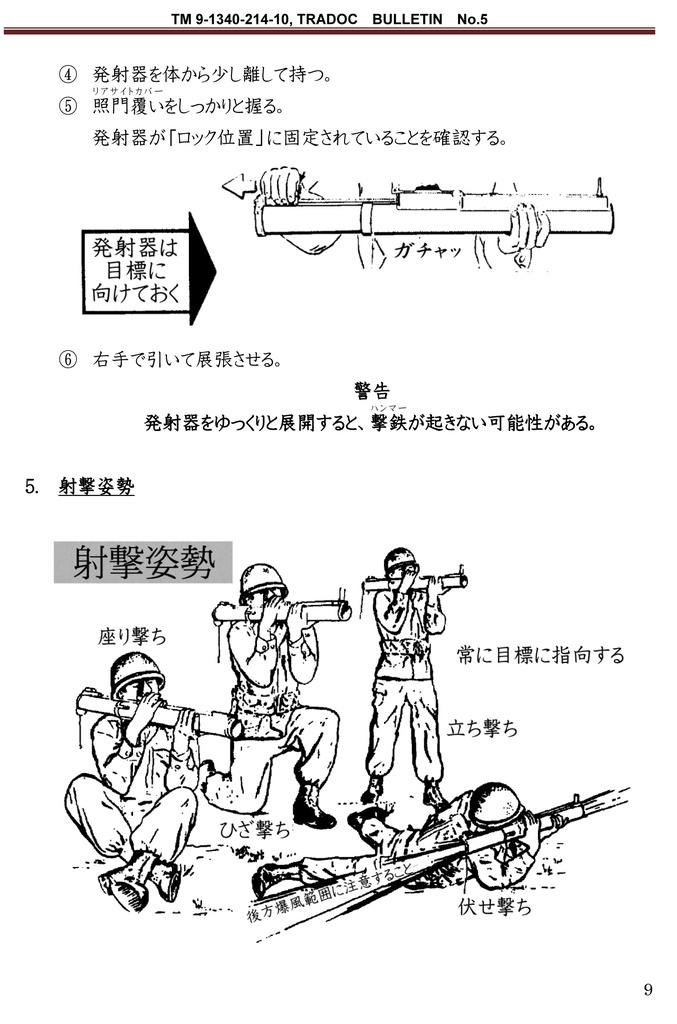 TM 9-1340-214-10, TRADOC BULLETIN No.5

④ 発射器を体から少し離して持つ。

⑤ 照門覆い(リアサイトカバー)をしっかりと握る。

発射器が「ロック位置」に固定されていることを確認する。

発射器は目標に向けておく

ガチャッ

⑥ 右手で引いて展張させる。

警告

発射器をゆっくりと展開すると、撃鉄(ハンマー)が起きない可能性がある。

5. 射撃姿勢

射撃姿勢

座り撃ち

常に目標に指向する

立ち撃ち

ひざ撃ち

後方爆風範囲に注意すること

伏せ撃ち

9