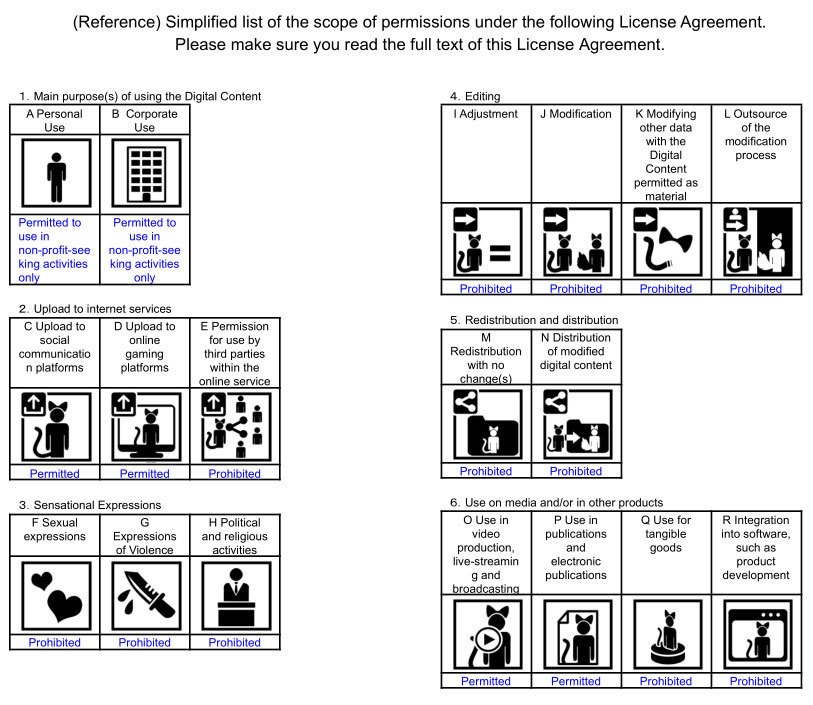 (Reference) Simplified list of the scope of permissions under the following License Agreement.
Please make sure you read the full text of this License Agreement.

1. Main purpose(s) of using the Digital Content

| A Personal Use | B Corporate Use |
|---|---|
| Permitted to use in non-profit-seeking activities only | Permitted to use in non-profit-seeking activities only |

2. Upload to internet services

| C Upload to social communication platforms | D Upload to online gaming platforms | E Permission for use by third parties within the online service |
|---|---|---|
| Permitted | Permitted | Prohibited |

3. Sensational Expressions

| F Sexual expressions | G Expressions of Violence | H Political and religious activities |
|---|---|---|
| Prohibited | Prohibited | Prohibited |

4. Editing

| I Adjustment | J Modification | K Modifying other data with the Digital Content permitted as material | L Outsource of the modification process |
|---|---|---|---|
| Prohibited | Prohibited | Prohibited | Prohibited |

5. Redistribution and distribution

| M Redistribution with no change(s) | N Distribution of modified digital content |
|---|---|
| Prohibited | Prohibited |

6. Use on media and/or in other products

| O Use in video production, live-streaming and broadcasting | P Use in publications and electronic publications | Q Use for tangible goods | R Integration into software, such as product development |
|---|---|---|---|
| Permitted | Permitted | Prohibited | Prohibited |