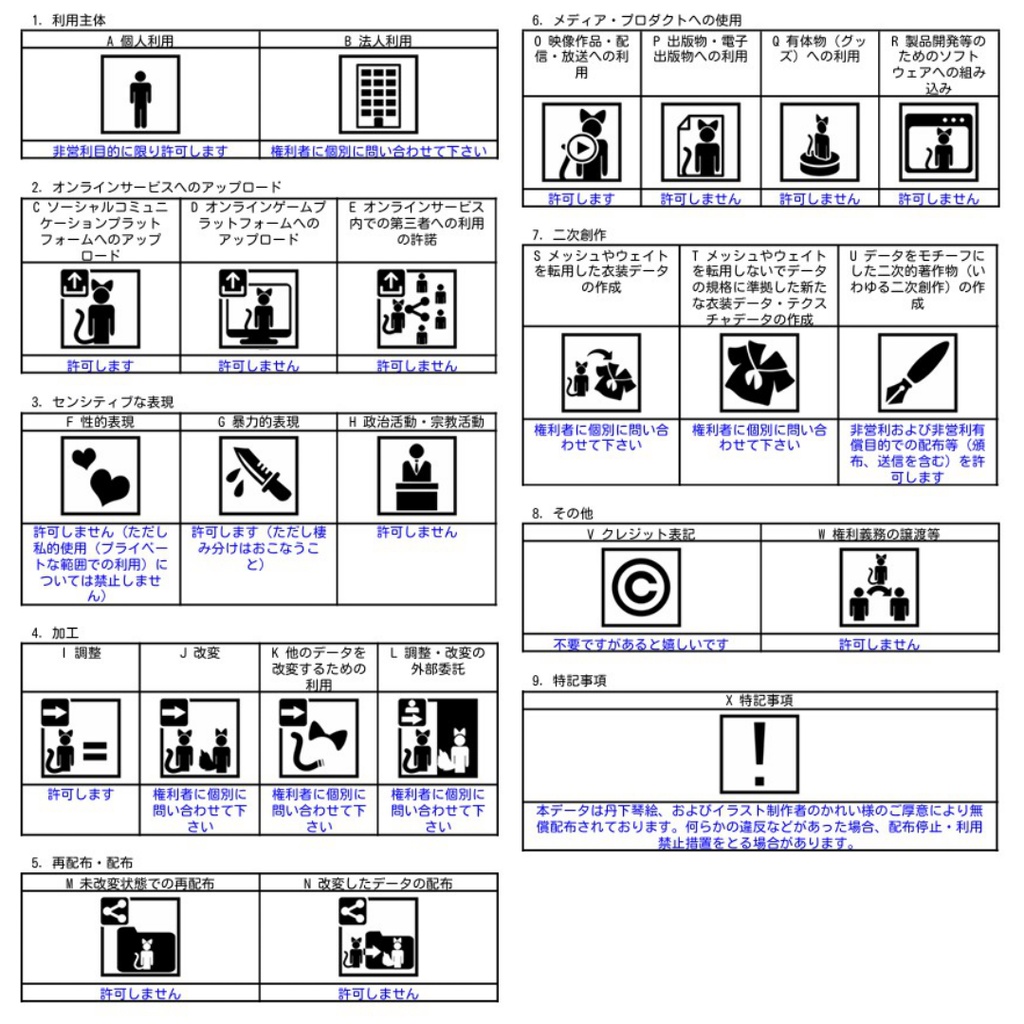 1. 利用主体

| A 個人利用 | B 法人利用 |
|---|---|
| 非営利目的に限り許可します | 権利者に個別に問い合わせて下さい |

2. オンラインサービスへのアップロード

| C ソーシャルコミュニケーションプラットフォームへのアップロード | D オンラインゲームプラットフォームへのアップロード | E オンラインサービス内での第三者への利用の許諾 |
|---|---|---|
| 許可します | 許可しません | 許可しません |

3. センシティブな表現

| F 性的表現 | G 暴力的表現 | H 政治活動・宗教活動 |
|---|---|---|
| 許可しません（ただし私的使用（プライベートな範囲での利用）については禁止しません） | 許可します（ただし棲み分けはおこなうこと） | 許可しません |

4. 加工

| I 調整 | J 改変 | K 他のデータを改変するための利用 | L 調整・改変の外部委託 |
|---|---|---|---|
| 許可します | 権利者に個別に問い合わせて下さい | 権利者に個別に問い合わせて下さい | 権利者に個別に問い合わせて下さい |

5. 再配布・配布

| M 未改変状態での再配布 | N 改変したデータの配布 |
|---|---|
| 許可しません | 許可しません |

6. メディア・プロダクトへの使用

| O 映像作品・配信・放送への利用 | P 出版物・電子出版物への利用 | Q 有体物（グッズ）への利用 | R 製品開発等のためのソフトウェアへの組み込み |
|---|---|---|---|
| 許可します | 許可しません | 許可しません | 許可しません |

7. 二次創作

| S メッシュやウェイトを転用した衣装データの作成 | T メッシュやウェイトを転用しないでデータの規格に準拠した新たな衣装データ・テクスチャデータの作成 | U データをモチーフにした二次的著作物（いわゆる二次創作）の作成 |
|---|---|---|
| 権利者に個別に問い合わせて下さい | 権利者に個別に問い合わせて下さい | 非営利および非営利有償目的での配布等（頒布、送信を含む）を許可します |

8. その他

| V クレジット表記 | W 権利義務の譲渡等 |
|---|---|
| 不要ですがあると嬉しいです | 許可しません |

9. 特記事項

| X 特記事項 |
|---|
| 本データは丹下琴絵、およびイラスト制作者のかれい様のご厚意により無償配布されております。何らかの違反などがあった場合、配布停止・利用禁止措置をとる場合があります。 |