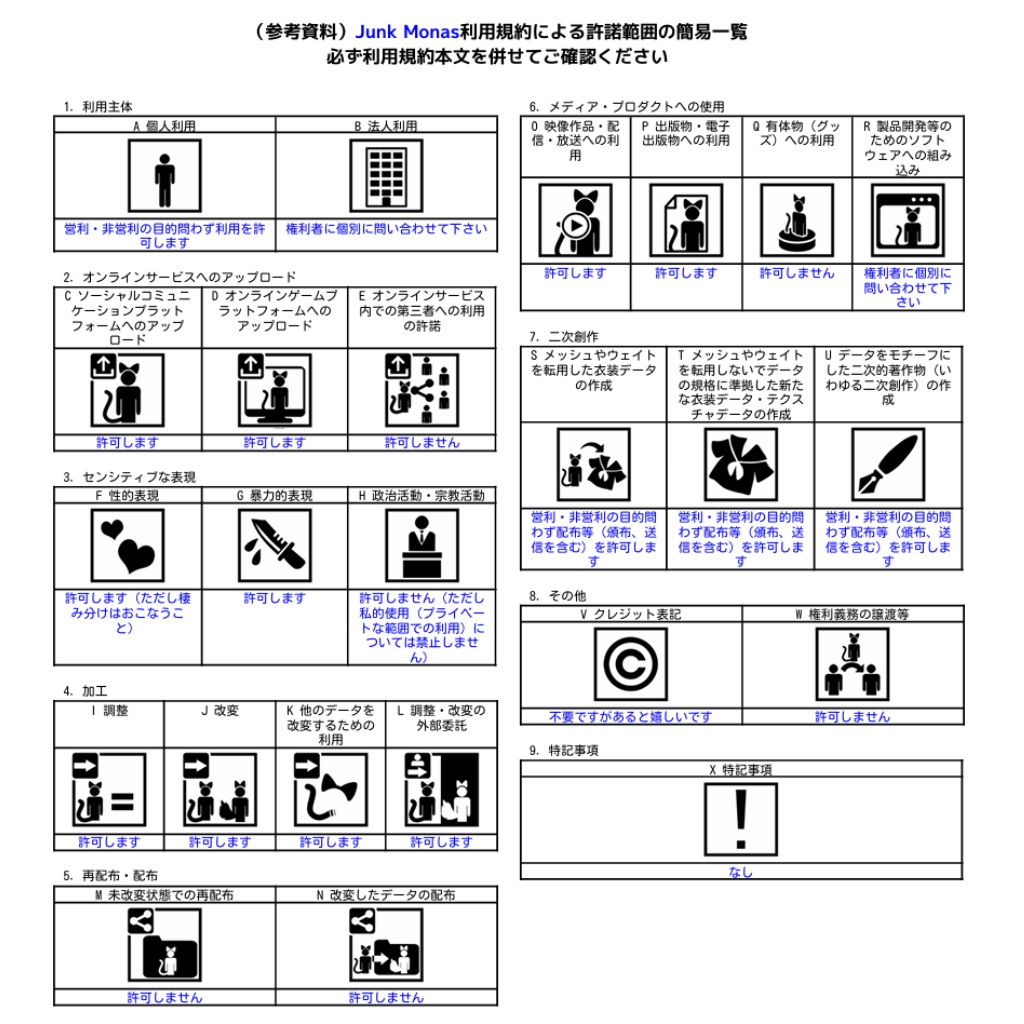 （参考資料）Junk Monas利用規約による許諾範囲の簡易一覧
必ず利用規約本文を併せてご確認ください

1. 利用主体

| A 個人利用 | B 法人利用 |
|---|---|
| 営利・非営利の目的問わず利用を許可します | 権利者に個別に問い合わせて下さい |

2. オンラインサービスへのアップロード

| C ソーシャルコミュニケーションプラットフォームへのアップロード | D オンラインゲームプラットフォームへのアップロード | E オンラインサービス内での第三者への利用の許諾 |
|---|---|---|
| 許可します | 許可します | 許可しません |

3. センシティブな表現

| F 性的表現 | G 暴力的表現 | H 政治活動・宗教活動 |
|---|---|---|
| 許可します（ただし棲み分けはおこなうこと） | 許可します | 許可しません（ただし私的使用（プライベートな範囲での利用）については禁止しません） |

4. 加工

| I 調整 | J 改変 | K 他のデータを改変するための利用 | L 調整・改変の外部委託 |
|---|---|---|---|
| 許可します | 許可します | 許可します | 許可します |

5. 再配布・配布

| M 未改変状態での再配布 | N 改変したデータの配布 |
|---|---|
| 許可しません | 許可しません |

6. メディア・プロダクトへの使用

| O 映像作品・配信・放送への利用 | P 出版物・電子出版物への利用 | Q 有体物（グッズ）への利用 | R 製品開発等のためのソフトウェアへの組み込み |
|---|---|---|---|
| 許可します | 許可します | 許可しません | 権利者に個別に問い合わせて下さい |

7. 二次創作

| S メッシュやウェイトを転用した衣装データの作成 | T メッシュやウェイトを転用しないでデータの規格に準拠した新たな衣装データ・テクスチャデータの作成 | U データをモチーフにした二次的著作物（いわゆる二次創作）の作成 |
|---|---|---|
| 営利・非営利の目的問わず配布等（頒布、送信を含む）を許可します | 営利・非営利の目的問わず配布等（頒布、送信を含む）を許可します | 営利・非営利の目的問わず配布等（頒布、送信を含む）を許可します |

8. その他

| V クレジット表記 | W 権利義務の譲渡等 |
|---|---|
| 不要ですがあると嬉しいです | 許可しません |

9. 特記事項

| X 特記事項 |
|---|
| なし |