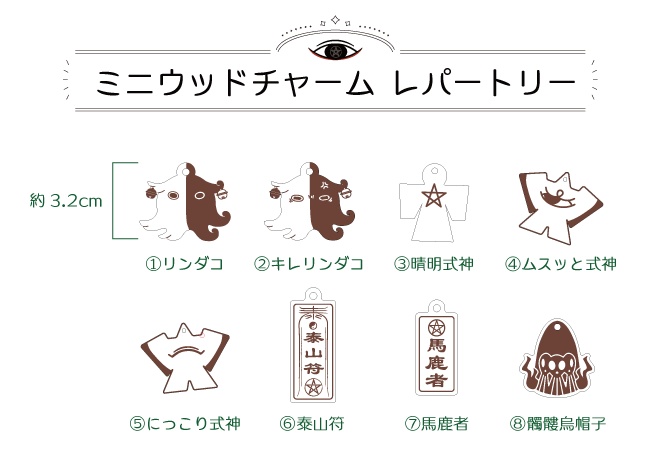 ミニウッドチャーム レパートリー

約 3.2cm

①リンダコ ②キレリンダコ ③晴明式神 ④ムスッと式神

泰山符

馬鹿者

⑤にっこり式神 ⑥泰山符 ⑦馬鹿者 ⑧髑髏烏帽子