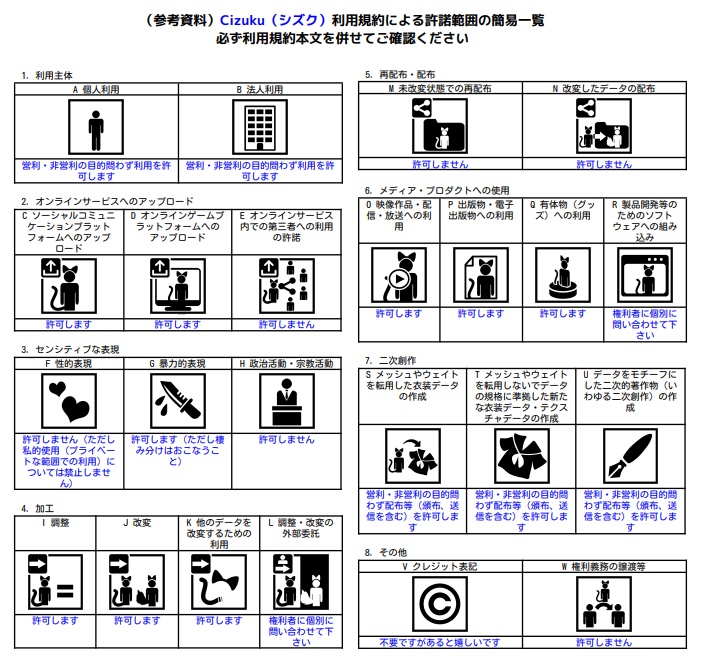 （参考資料）Cizuku（シズク）利用規約による許諾範囲の簡易一覧
必ず利用規約本文を併せてご確認ください

1. 利用主体

| A 個人利用 | B 法人利用 |
|---|---|
| 営利・非営利の目的問わず利用を許可します | 営利・非営利の目的問わず利用を許可します |

2. オンラインサービスへのアップロード

| C ソーシャルコミュニケーションプラットフォームへのアップロード | D オンラインゲームプラットフォームへのアップロード | E オンラインサービス内での第三者への利用の許諾 |
|---|---|---|
| 許可します | 許可します | 許可しません |

3. センシティブな表現

| F 性的表現 | G 暴力的表現 | H 政治活動・宗教活動 |
|---|---|---|
| 許可しません（ただし私的使用（プライベートな範囲での利用）については禁止しません） | 許可します（ただし棲み分けはおこなうこと） | 許可しません |

4. 加工

| I 調整 | J 改変 | K 他のデータを改変するための利用 | L 調整・改変の外部委託 |
|---|---|---|---|
| 許可します | 許可します | 許可します | 権利者に個別に問い合わせて下さい |

5. 再配布・配布

| M 未改変状態での再配布 | N 改変したデータの配布 |
|---|---|
| 許可しません | 許可しません |

6. メディア・プロダクトへの使用

| O 映像作品・配信・放送への利用 | P 出版物・電子出版物への利用 | Q 有体物（グッズ）への利用 | R 製品開発等のためのソフトウェアへの組み込み |
|---|---|---|---|
| 許可します | 許可します | 許可します | 権利者に個別に問い合わせて下さい |

7. 二次創作

| S メッシュやウェイトを転用した衣装データの作成 | T メッシュやウェイトを転用しないでデータの規格に準拠した新たな衣装データ・テクスチャデータの作成 | U データをモチーフにした二次的著作物（いわゆる二次創作）の作成 |
|---|---|---|
| 営利・非営利の目的問わず配布等（頒布、送信を含む）を許可します | 営利・非営利の目的問わず配布等（頒布、送信を含む）を許可します | 営利・非営利の目的問わず配布等（頒布、送信を含む）を許可します |

8. その他

| V クレジット表記 | W 権利義務の譲渡等 |
|---|---|
| 不要ですがあると嬉しいです | 許可しません |