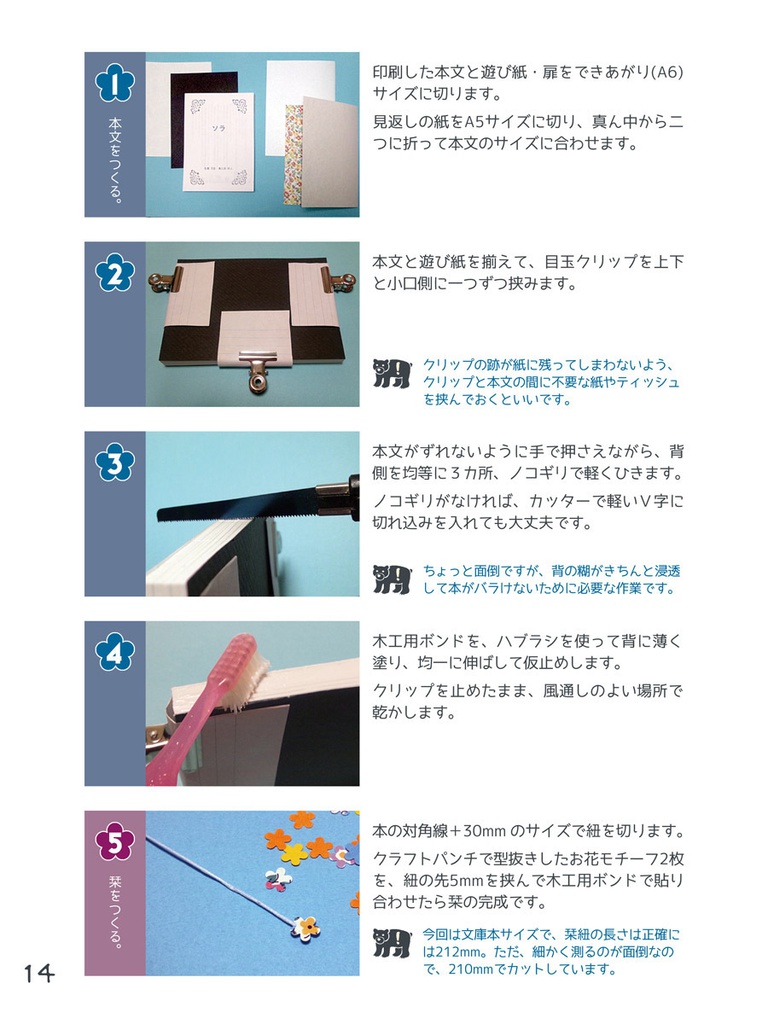 1
本文をつくる。

ソラ

印刷した本文と遊び紙・扉をできあがり(A6)サイズに切ります。

見返しの紙をA5サイズに切り、真ん中から二つに折って本文のサイズに合わせます。

2

本文と遊び紙を揃えて、目玉クリップを上下と小口側に一つずつ挟みます。

クリップの跡が紙に残ってしまわないよう、クリップと本文の間に不要な紙やティッシュを挟んでおくといいです。

3

本文がずれないように手で押さえながら、背側を均等に3カ所、ノコギリで軽くひきます。

ノコギリがなければ、カッターで軽いV字に切れ込みを入れても大丈夫です。

ちょっと面倒ですが、背の糊がきちんと浸透して本がバラけないために必要な作業です。

4

木工用ボンドを、ハブラシを使って背に薄く塗り、均一に伸ばして仮止めします。

クリップを止めたまま、風通しのよい場所で乾かします。

5
栞をつくる。

本の対角線+30mmのサイズで紐を切ります。

クラフトパンチで型抜きしたお花モチーフ2枚を、紐の先5mmを挟んで木工用ボンドで貼り合わせたら栞の完成です。

今回は文庫本サイズで、栞紐の長さは正確には212mm。ただ、細かく測るのが面倒なので、210mmでカットしています。

14