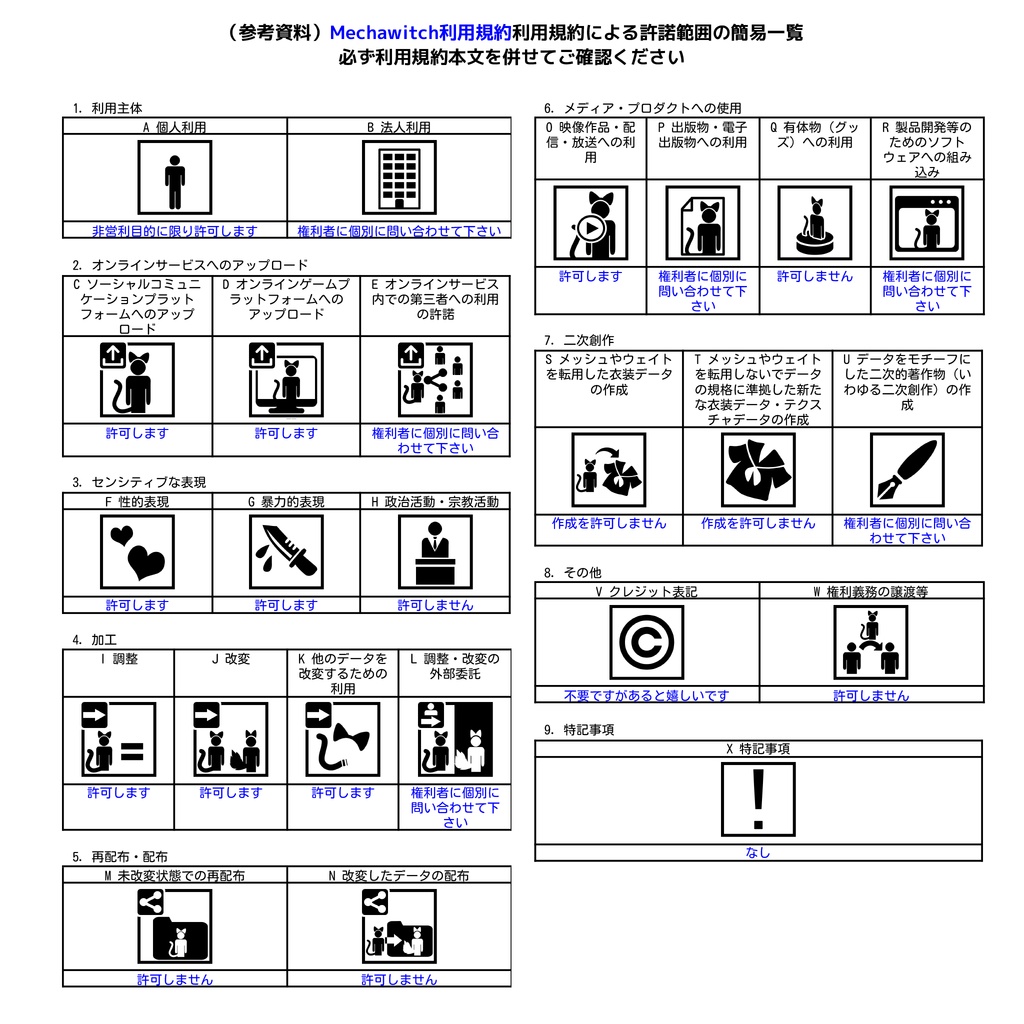 （参考資料）Mechawitch利用規約利用規約による許諾範囲の簡易一覧
必ず利用規約本文を併せてご確認ください

1. 利用主体

| A 個人利用 | B 法人利用 |
|---|---|
| 非営利目的に限り許可します | 権利者に個別に問い合わせて下さい |

2. オンラインサービスへのアップロード

| C ソーシャルコミュニケーションプラットフォームへのアップロード | D オンラインゲームプラットフォームへのアップロード | E オンラインサービス内での第三者への利用の許諾 |
|---|---|---|
| 許可します | 許可します | 権利者に個別に問い合わせて下さい |

3. センシティブな表現

| F 性的表現 | G 暴力的表現 | H 政治活動・宗教活動 |
|---|---|---|
| 許可します | 許可します | 許可しません |

4. 加工

| I 調整 | J 改変 | K 他のデータを改変するための利用 | L 調整・改変の外部委託 |
|---|---|---|---|
| 許可します | 許可します | 許可します | 権利者に個別に問い合わせて下さい |

5. 再配布・配布

| M 未改変状態での再配布 | N 改変したデータの配布 |
|---|---|
| 許可しません | 許可しません |

6. メディア・プロダクトへの使用

| O 映像作品・配信・放送への利用 | P 出版物・電子出版物への利用 | Q 有体物（グッズ）への利用 | R 製品開発等のためのソフトウェアへの組み込み |
|---|---|---|---|
| 許可します | 権利者に個別に問い合わせて下さい | 許可しません | 権利者に個別に問い合わせて下さい |

7. 二次創作

| S メッシュやウェイトを転用した衣装データの作成 | T メッシュやウェイトを転用しないでデータの規格に準拠した新たな衣装データ・テクスチャデータの作成 | U データをモチーフにした二次的著作物（いわゆる二次創作）の作成 |
|---|---|---|
| 作成を許可しません | 作成を許可しません | 権利者に個別に問い合わせて下さい |

8. その他

| V クレジット表記 | W 権利義務の譲渡等 |
|---|---|
| 不要ですがあると嬉しいです | 許可しません |

9. 特記事項

| X 特記事項 |
|---|
| なし |