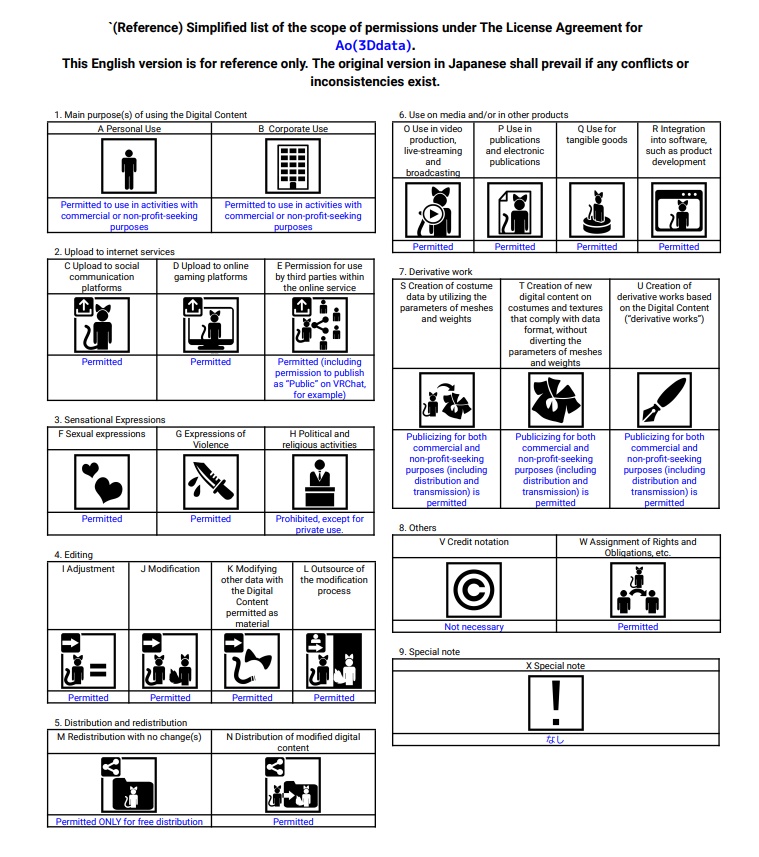 `(Reference) Simplified list of the scope of permissions under The License Agreement for Ao(3Ddata).
This English version is for reference only. The original version in Japanese shall prevail if any conflicts or inconsistencies exist.

1. Main purpose(s) of using the Digital Content

| A Personal Use | B Corporate Use |
|---|---|
| Permitted to use in activities with commercial or non-profit-seeking purposes | Permitted to use in activities with commercial or non-profit-seeking purposes |

2. Upload to internet services

| C Upload to social communication platforms | D Upload to online gaming platforms | E Permission for use by third parties within the online service |
|---|---|---|
| Permitted | Permitted | Permitted (including permission to publish as "Public" on VRChat, for example) |

3. Sensational Expressions

| F Sexual expressions | G Expressions of Violence | H Political and religious activities |
|---|---|---|
| Permitted | Permitted | Prohibited, except for private use. |

4. Editing

| I Adjustment | J Modification | K Modifying other data with the Digital Content permitted as material | L Outsource of the modification process |
|---|---|---|---|
| Permitted | Permitted | Permitted | Permitted |

5. Distribution and redistribution

| M Redistribution with no change(s) | N Distribution of modified digital content |
|---|---|
| Permitted ONLY for free distribution | Permitted |

6. Use on media and/or in other products

| O Use in video production, live-streaming and broadcasting | P Use in publications and electronic publications | Q Use for tangible goods | R Integration into software, such as product development |
|---|---|---|---|
| Permitted | Permitted | Permitted | Permitted |

7. Derivative work

| S Creation of costume data by utilizing the parameters of meshes and weights | T Creation of new digital content on costumes and textures that comply with data format, without diverting the parameters of meshes and weights | U Creation of derivative works based on the Digital Content ("derivative works") |
|---|---|---|
| Publicizing for both commercial and non-profit-seeking purposes (including distribution and transmission) is permitted | Publicizing for both commercial and non-profit-seeking purposes (including distribution and transmission) is permitted | Publicizing for both commercial and non-profit-seeking purposes (including distribution and transmission) is permitted |

8. Others

| V Credit notation | W Assignment of Rights and Obligations, etc. |
|---|---|
| Not necessary | Permitted |

9. Special note

| X Special note |
|---|
| なし |