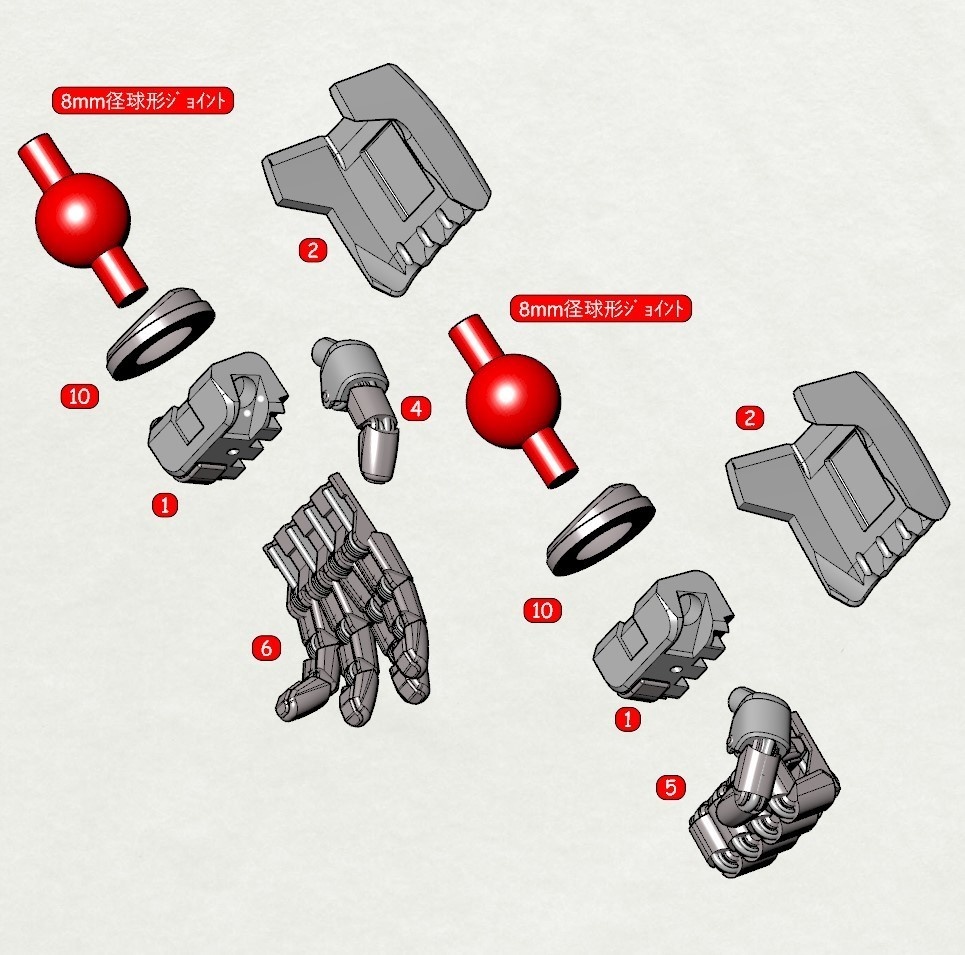 8mm径球形ジョイント

2

10

4

1

6

8mm径球形ジョイント

2

10

1

5