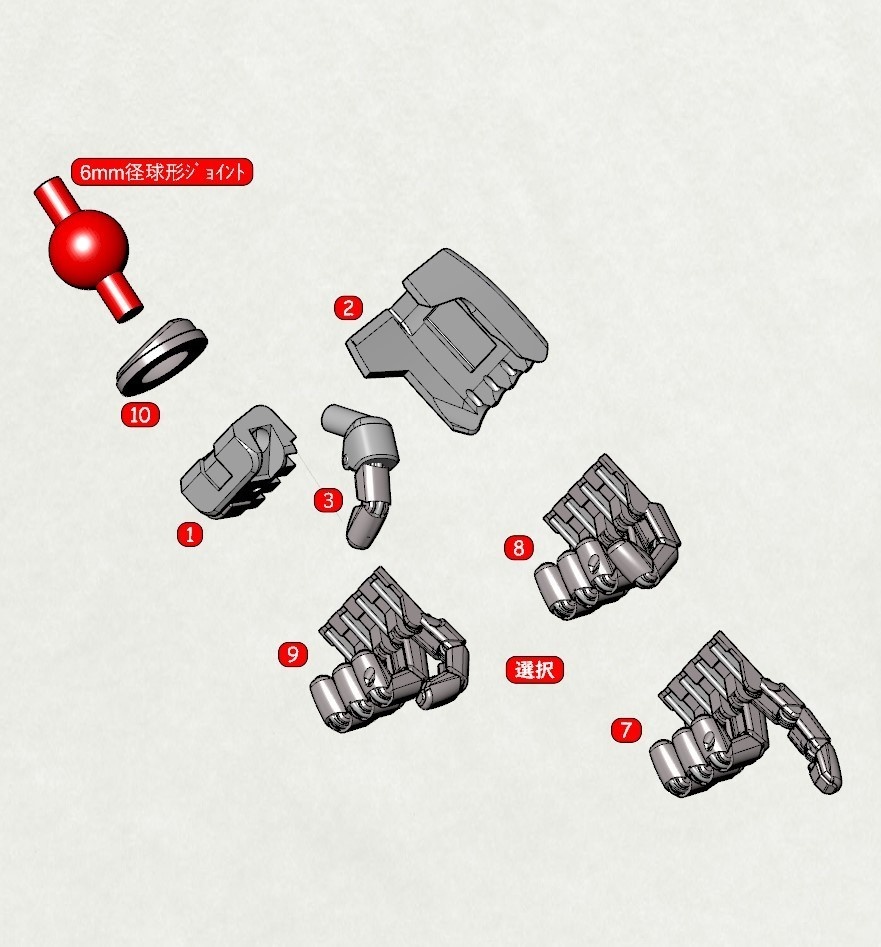 6mm径球形ｼﾞｮｲﾝﾄ

2

10

3

1

8

9

選択

7