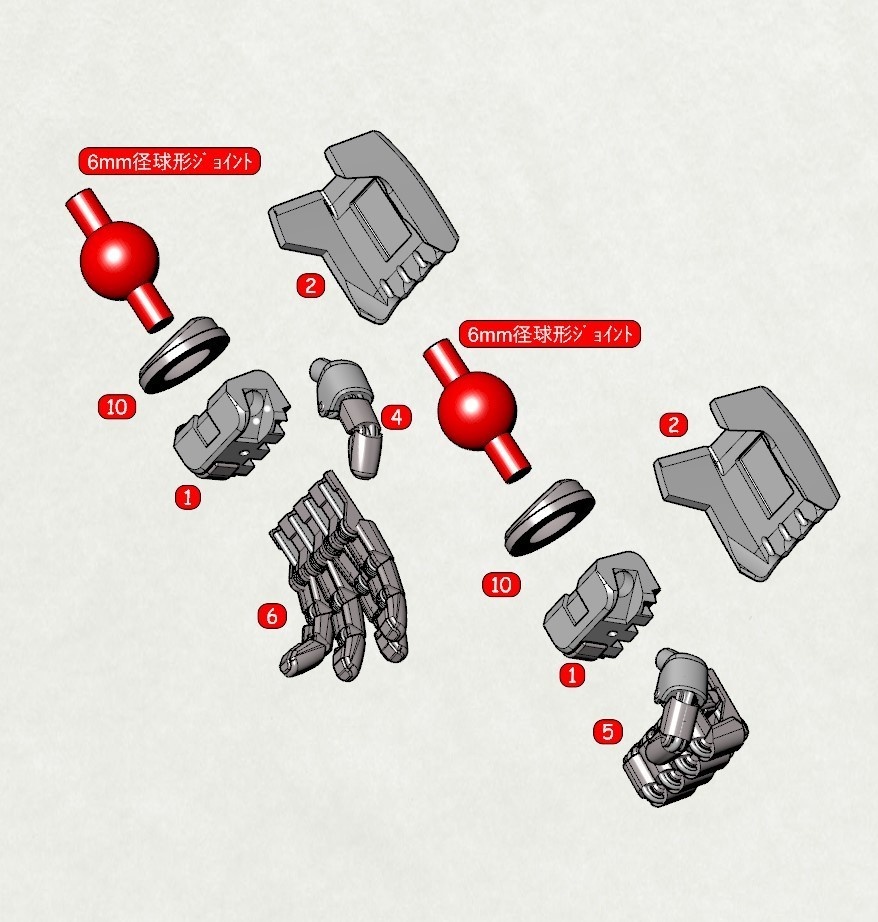 6mm径球形ｼﾞｮｲﾝﾄ

2

10

4

1

6

6mm径球形ｼﾞｮｲﾝﾄ

2

10

1

5